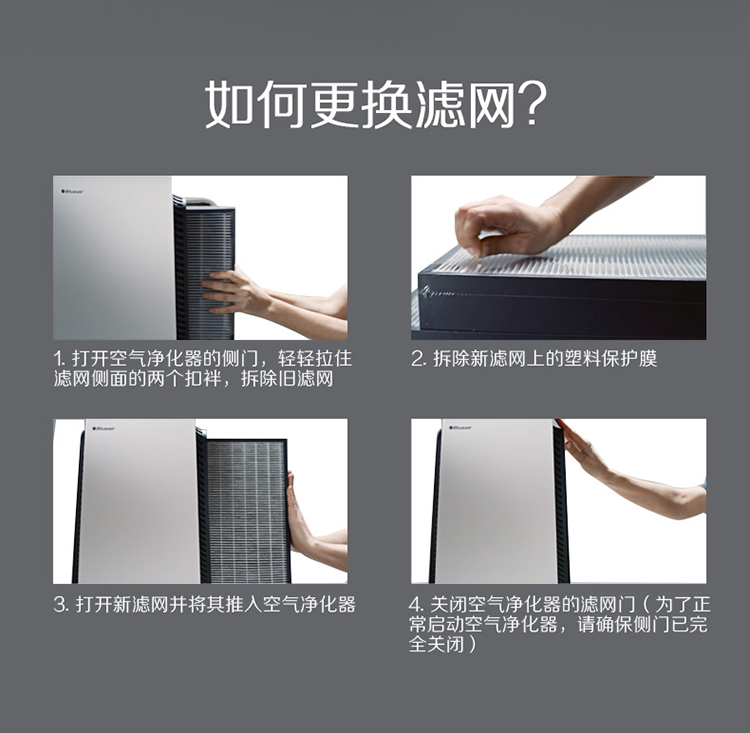 如何更换滤网?

Blueair

1. 打开空气净化器的侧门，轻轻拉住滤网侧面的两个扣袢，拆除旧滤网

2. 拆除新滤网上的塑料保护膜

Blueair

3. 打开新滤网并将其推入空气净化器

Blueair

4. 关闭空气净化器的滤网门（为了正常启动空气净化器，请确保侧门已完全关闭）