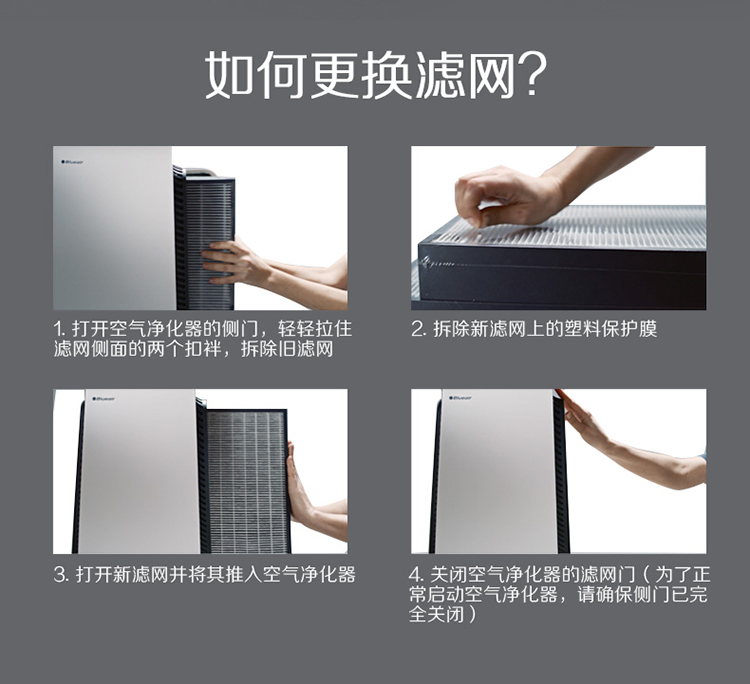 如何更换滤网?

Blueair

1. 打开空气净化器的侧门，轻轻拉住滤网侧面的两个扣袢，拆除旧滤网

2. 拆除新滤网上的塑料保护膜

Blueair

3. 打开新滤网并将其推入空气净化器

Blueair

4. 关闭空气净化器的滤网门（为了正常启动空气净化器，请确保侧门已完全关闭）