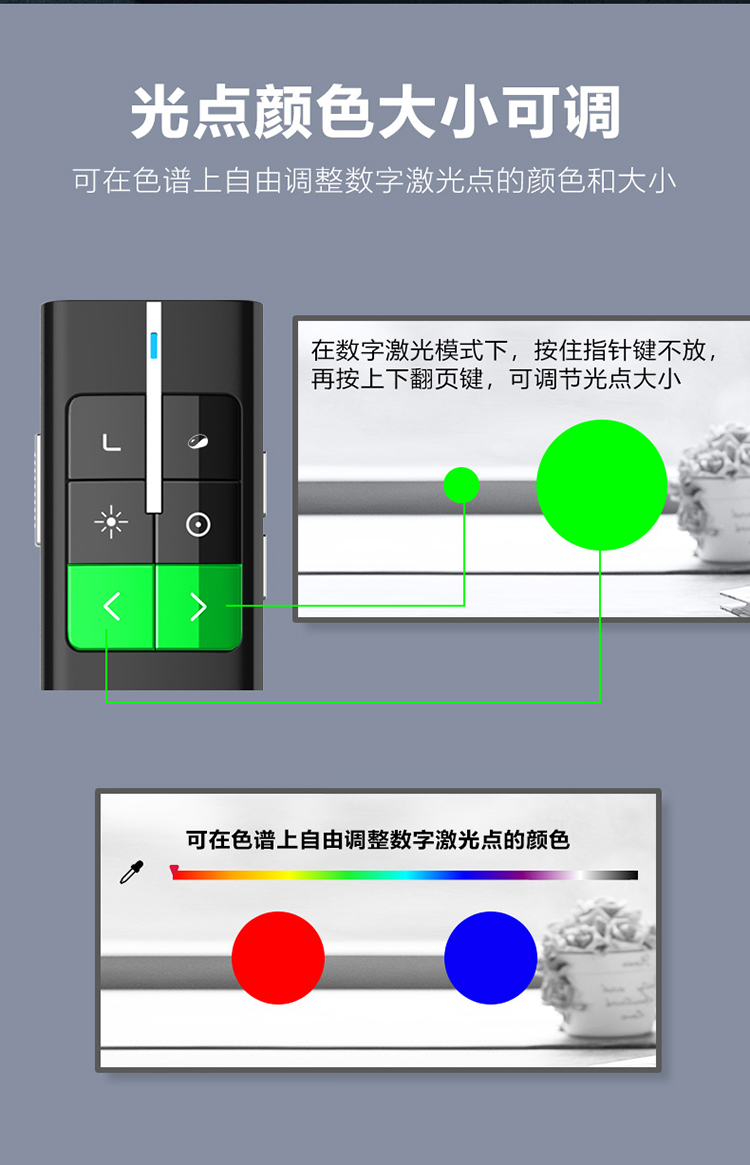 光点颜色大小可调

可在色谱上自由调整数字激光点的颜色和大小

在数字激光模式下，按住指针键不放，再按上下翻页键，可调节光点大小

可在色谱上自由调整数字激光点的颜色