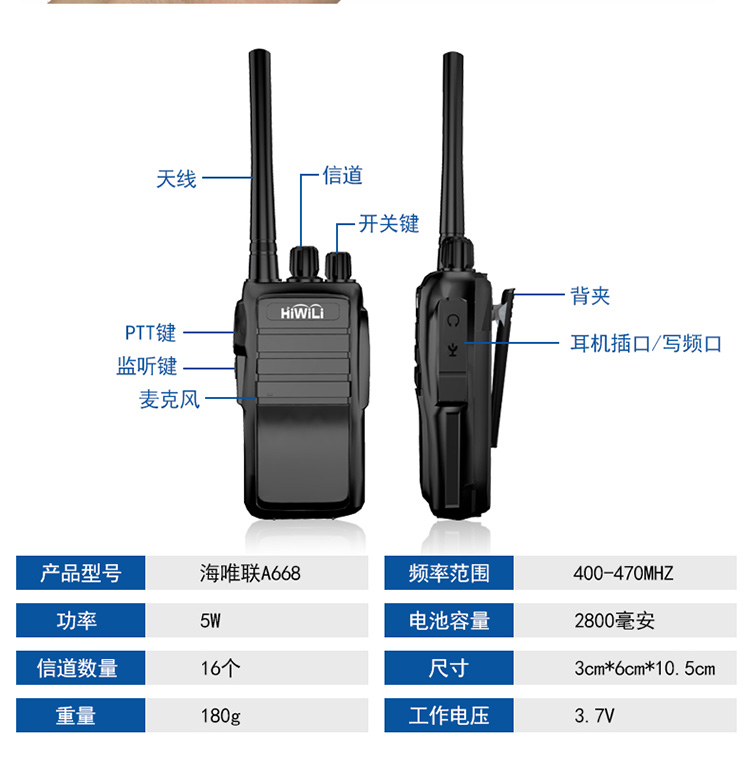 天线
信道
开关键
HiWiLi
PTT键
监听键
麦克风
背夹
耳机插口/写频口

| 产品型号 | 海唯联A668 |
|---|---|
| 功率 | 5W |
| 信道数量 | 16个 |
| 重量 | 180g |

| 频率范围 | 400-470MHZ |
|---|---|
| 电池容量 | 2800毫安 |
| 尺寸 | 3cm*6cm*10.5cm |
| 工作电压 | 3.7V |