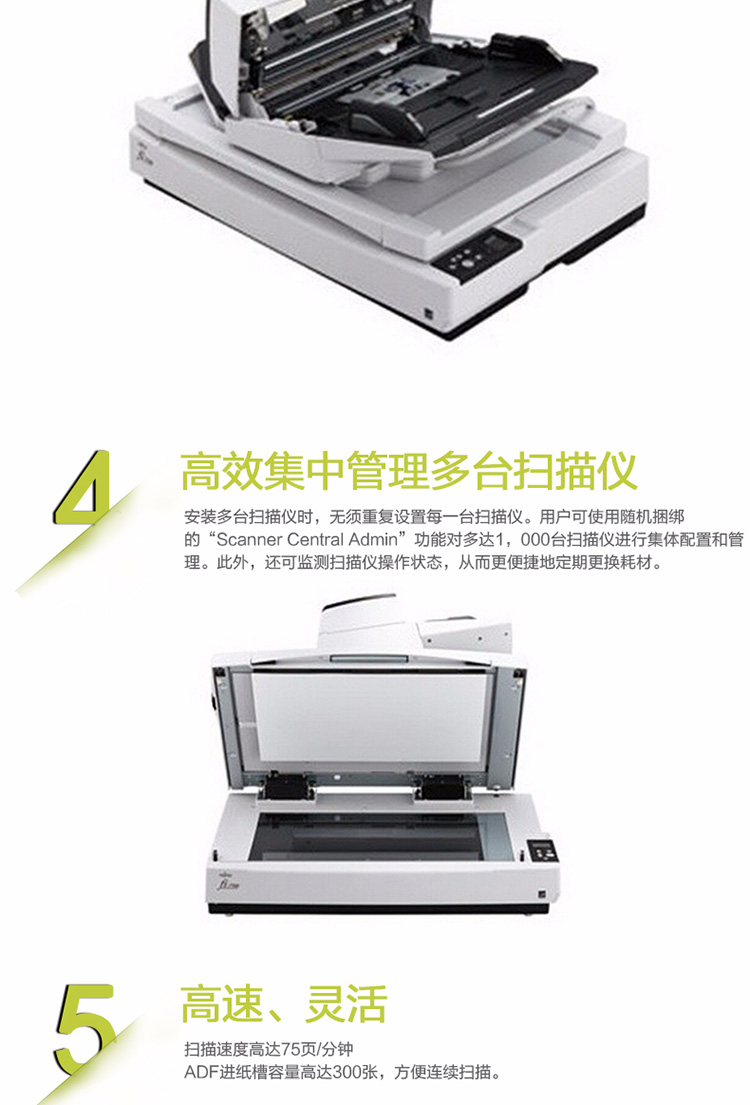 4

高效集中管理多台扫描仪

安装多台扫描仪时，无须重复设置每一台扫描仪。用户可使用随机捆绑的“Scanner Central Admin”功能对多达1，000台扫描仪进行集体配置和管理。此外，还可监测扫描仪操作状态，从而更便捷地定期更换耗材。

5

高速、灵活

扫描速度高达75页/分钟
ADF进纸槽容量高达300张，方便连续扫描。