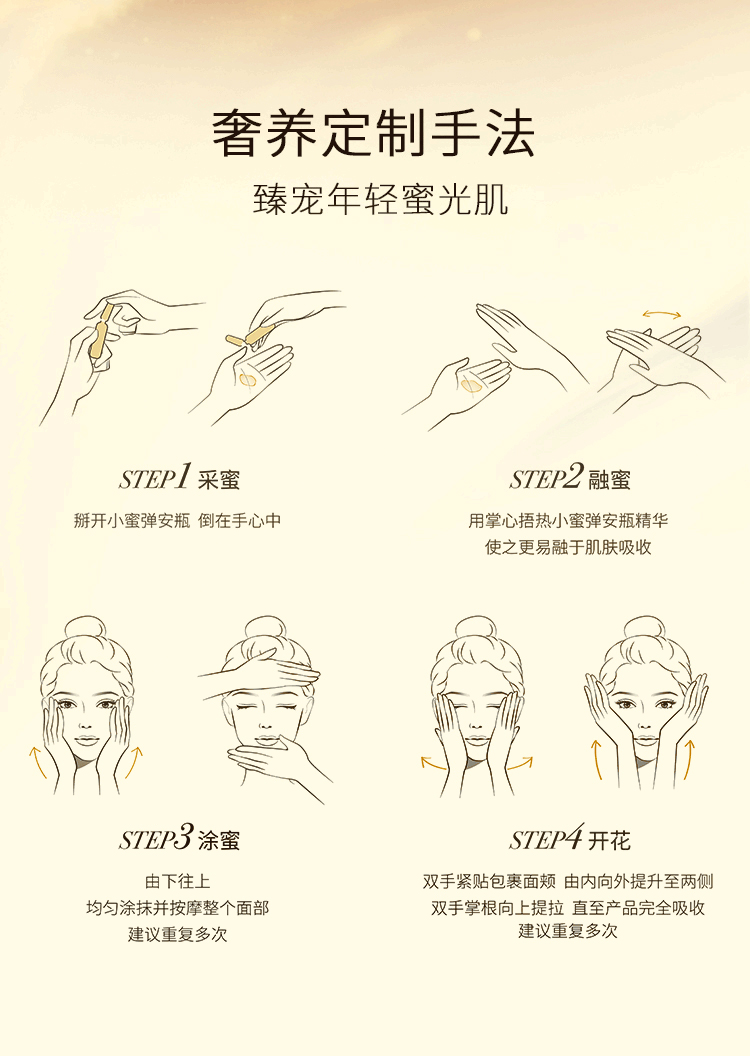 奢养定制手法

臻宠年轻蜜光肌

STEP1 采蜜

掰开小蜜弹安瓶 倒在手心中

STEP2 融蜜

用掌心捂热小蜜弹安瓶精华
使之更易融于肌肤吸收

STEP3 涂蜜

由下往上
均匀涂抹并按摩整个面部
建议重复多次

STEP4 开花

双手紧贴包裹面颊 由内向外提升至两侧
双手掌根向上提拉 直至产品完全吸收
建议重复多次