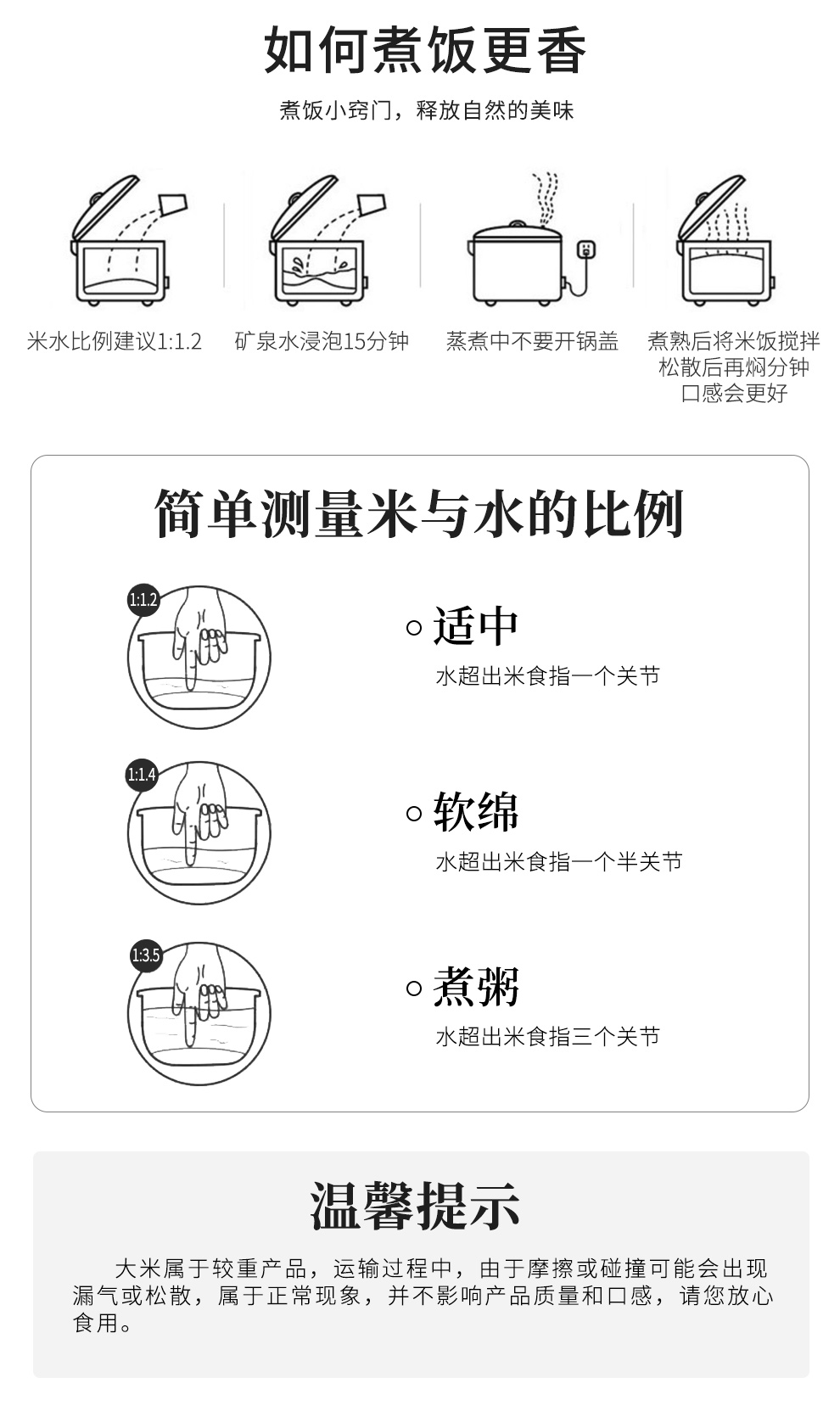 如何煮饭更香

煮饭小窍门，释放自然的美味

米水比例建议1:1.2

矿泉水浸泡15分钟

蒸煮中不要开锅盖

煮熟后将米饭搅拌松散后再焖分钟口感会更好

简单测量米与水的比例

1:1.2

适中

水超出米食指一个关节

1:1.4

软绵

水超出米食指一个半关节

1:3.5

煮粥

水超出米食指三个关节

温馨提示

大米属于较重产品，运输过程中，由于摩擦或碰撞可能会出现漏气或松散，属于正常现象，并不影响产品质量和口感，请您放心食用。