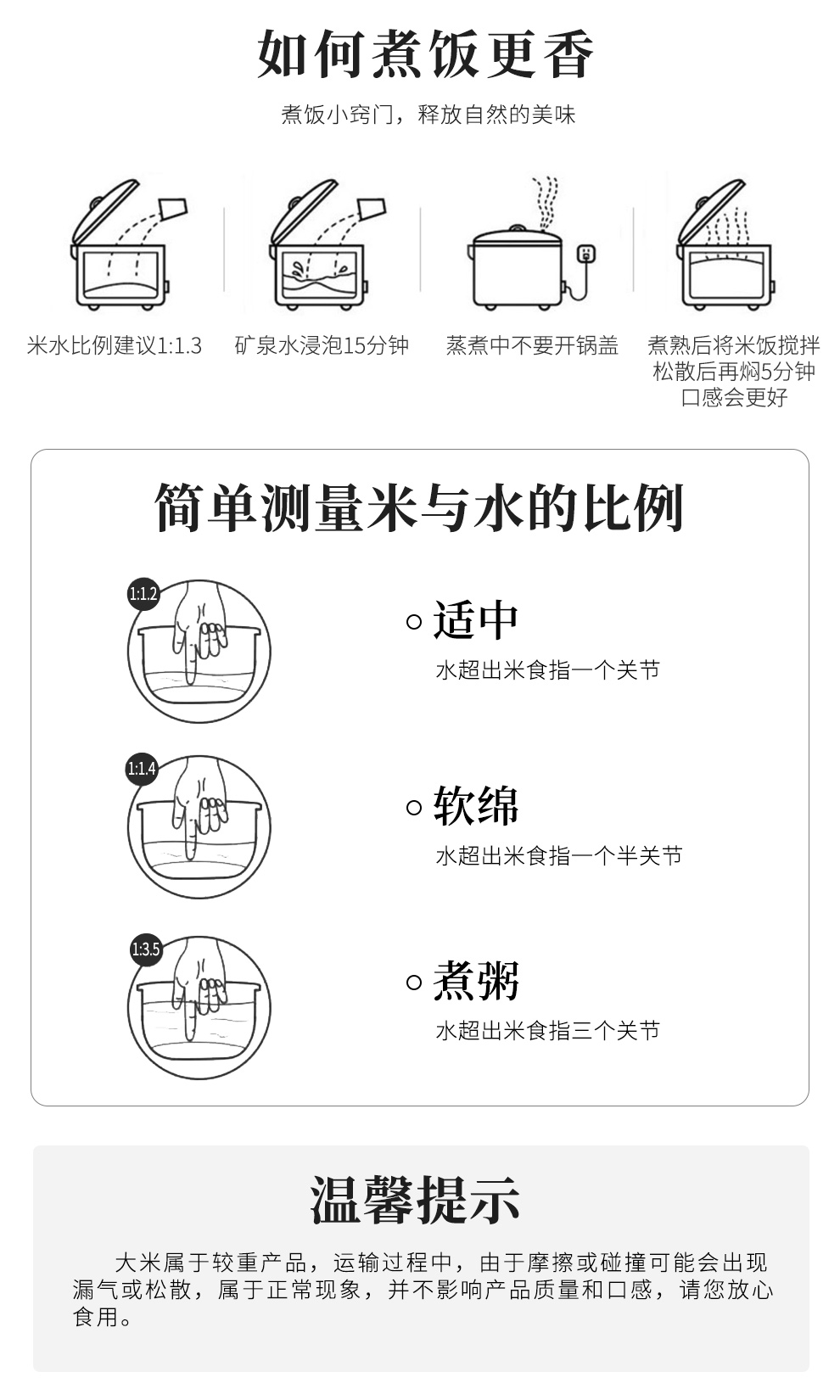 如何煮饭更香

煮饭小窍门，释放自然的美味

米水比例建议1:1.3

矿泉水浸泡15分钟

蒸煮中不要开锅盖

煮熟后将米饭搅拌松散后再焖5分钟口感会更好

简单测量米与水的比例

1:1.2

适中

水超出米食指一个关节

1:1.4

软绵

水超出米食指一个半关节

1:3.5

煮粥

水超出米食指三个关节

温馨提示

大米属于较重产品，运输过程中，由于摩擦或碰撞可能会出现漏气或松散，属于正常现象，并不影响产品质量和口感，请您放心食用。