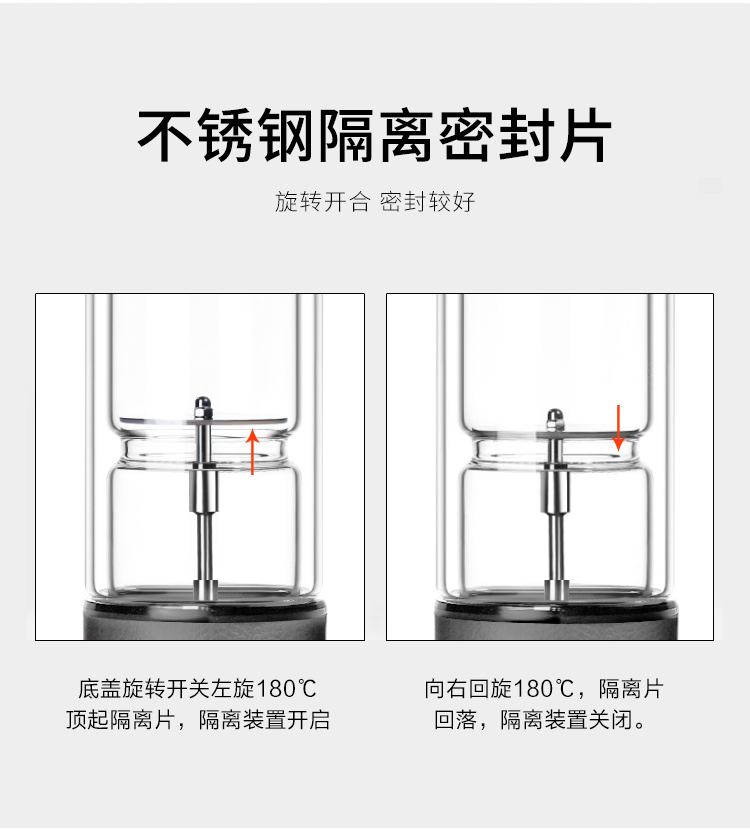 不锈钢隔离密封片

旋转开合 密封较好

底盖旋转开关左旋180℃
顶起隔离片，隔离装置开启

向右回旋180℃，隔离片
回落，隔离装置关闭。