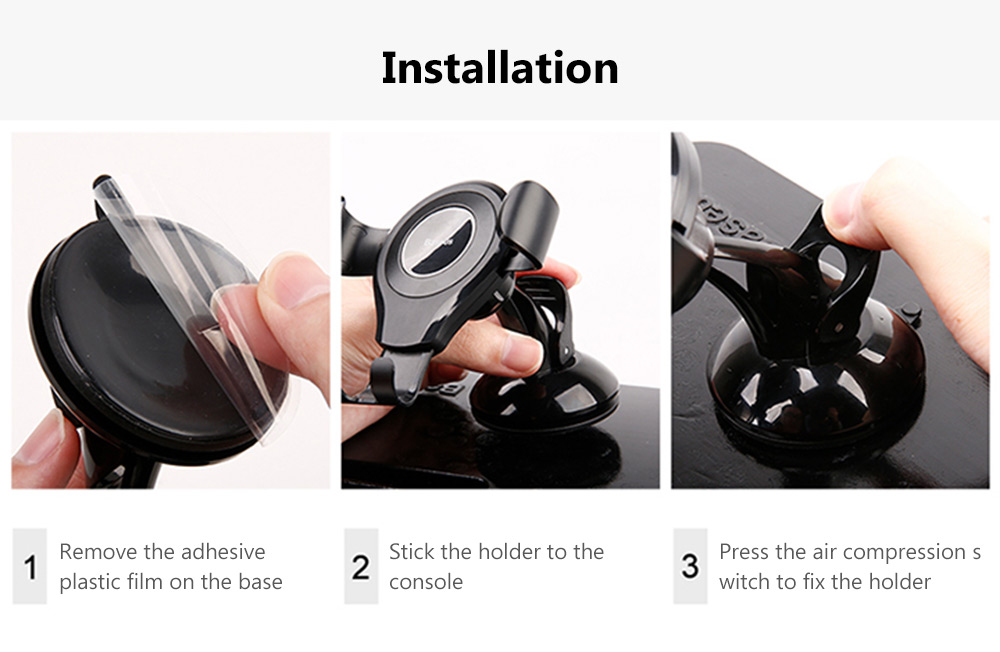 Installation

1 Remove the adhesive plastic film on the base

2 Stick the holder to the console

3 Press the air compression s witch to fix the holder