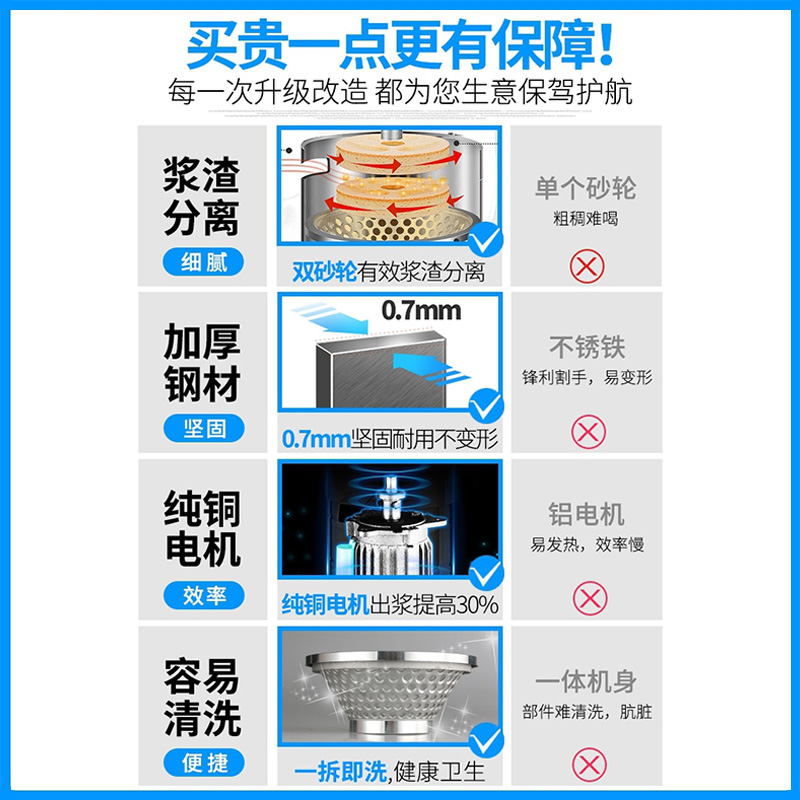 买贵一点更有保障！
每一次升级改造 都为您生意保驾护航

浆渣分离
细腻

双砂轮有效浆渣分离

单个砂轮
粗稠难喝

加厚钢材
坚固

0.7mm

0.7mm坚固耐用不变形

不锈铁
锋利割手，易变形

纯铜电机
效率

纯铜电机出浆提高30%

铝电机
易发热，效率慢

容易清洗
便捷

一拆即洗,健康卫生

一体机身
部件难清洗，肮脏