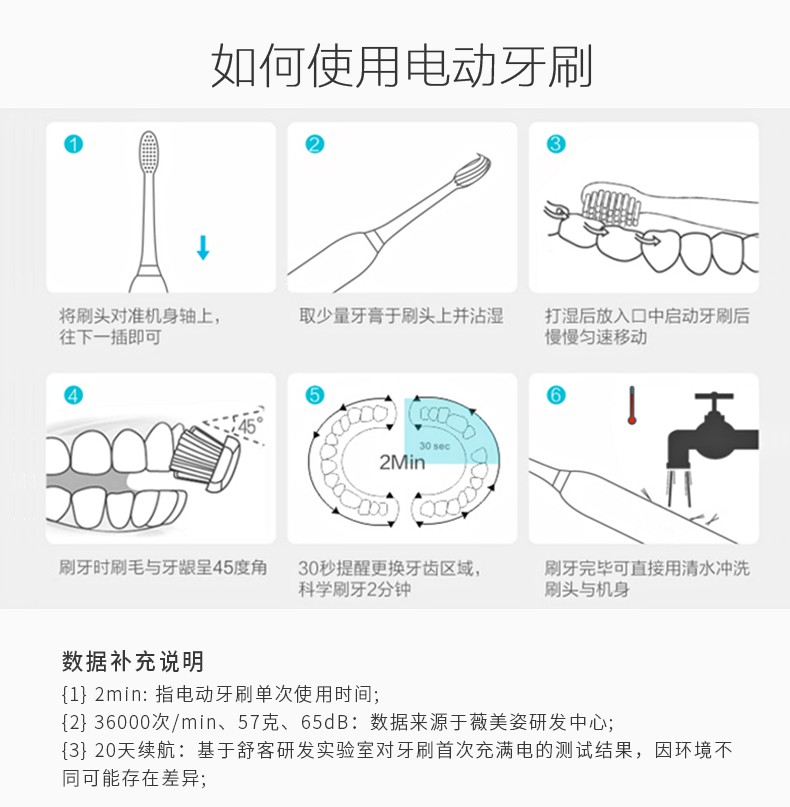 如何使用电动牙刷

1

将刷头对准机身轴上，往下一插即可

2

取少量牙膏于刷头上并沾湿

3

打湿后放入口中启动牙刷后慢慢匀速移动

4

45°

刷牙时刷毛与牙龈呈45度角

5

30 sec

2Min

30秒提醒更换牙齿区域，科学刷牙2分钟

6

刷牙完毕可直接用清水冲洗刷头与机身

数据补充说明

{1} 2min: 指电动牙刷单次使用时间;

{2} 36000次/min、57克、65dB：数据来源于薇美姿研发中心;

{3} 20天续航：基于舒客研发实验室对牙刷首次充满电的测试结果，因环境不同可能存在差异;