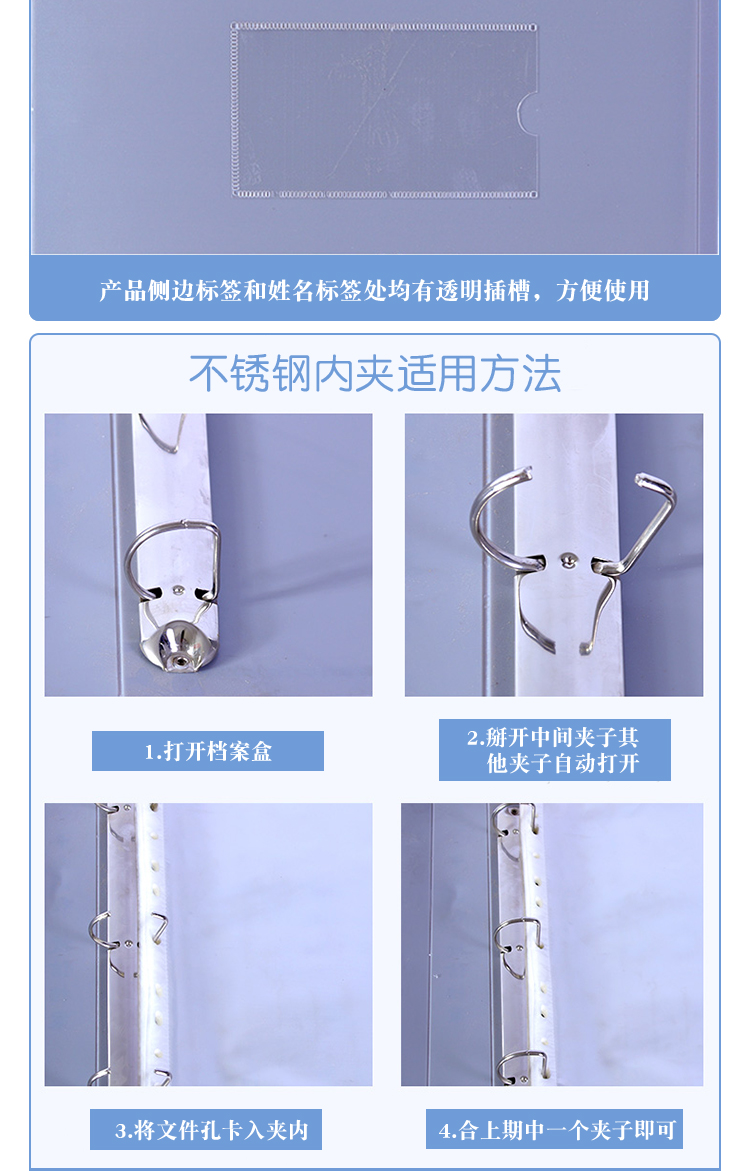 产品侧边标签和姓名标签处均有透明插槽，方便使用

不锈钢内夹适用方法

1.打开档案盒

2.掰开中间夹子其他夹子自动打开

3.将文件孔卡入夹内

4.合上期中一个夹子即可