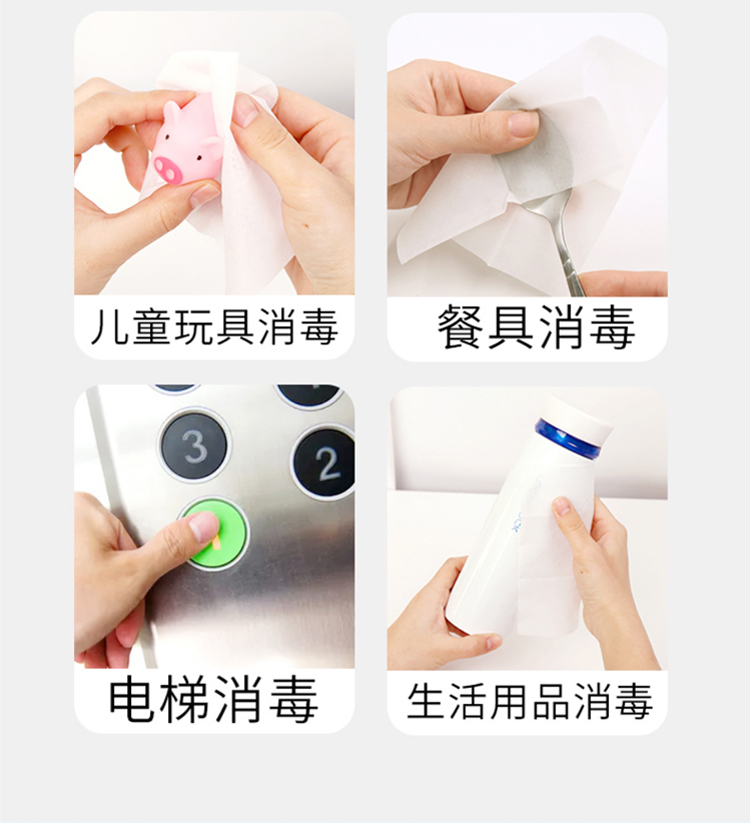 儿童玩具消毒

餐具消毒

3

2

电梯消毒

生活用品消毒