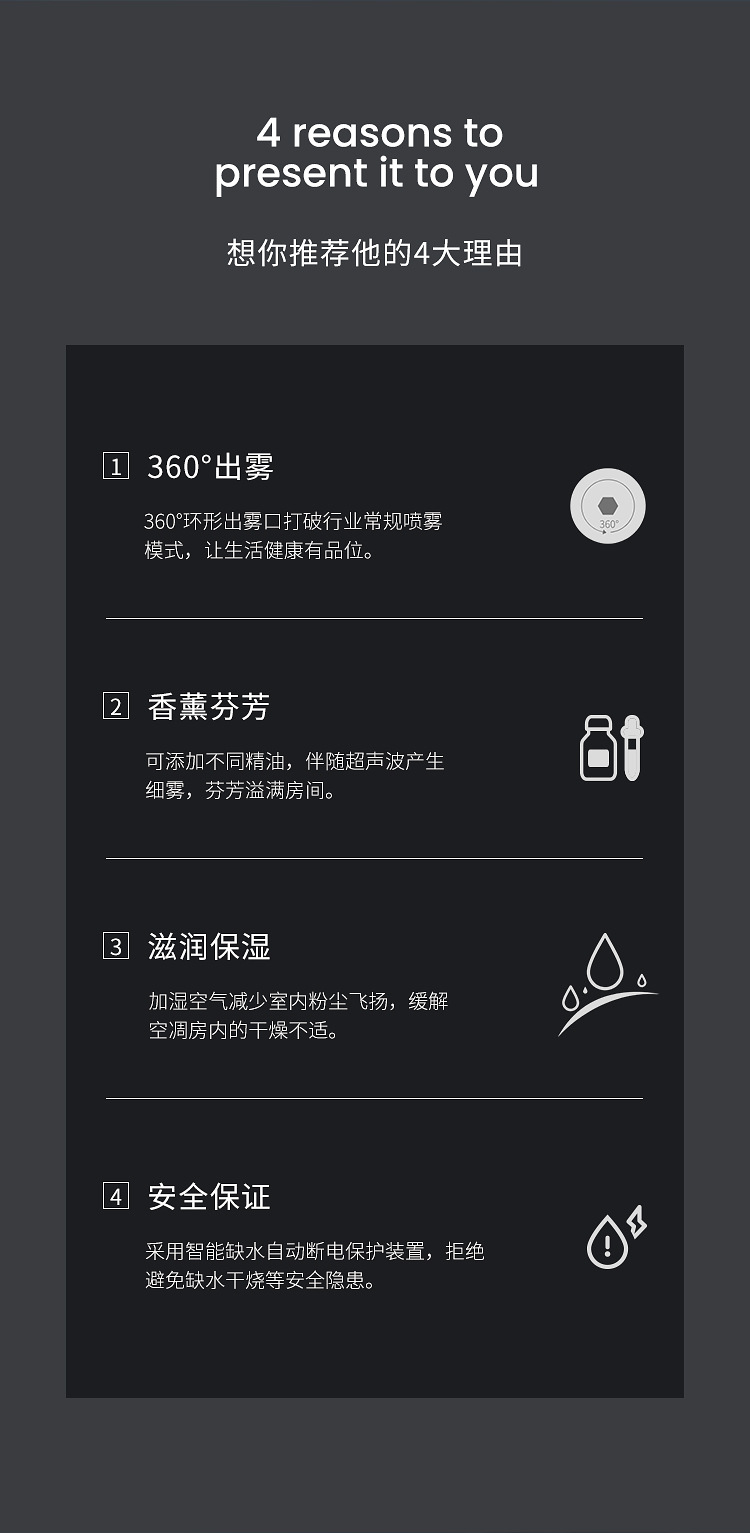 4 reasons to
present it to you

想你推荐他的4大理由

1 360°出雾

360°环形出雾口打破行业常规喷雾模式，让生活健康有品位。

360°

2 香薰芬芳

可添加不同精油，伴随超声波产生细雾，芬芳溢满房间。

3 滋润保湿

加湿空气减少室内粉尘飞扬，缓解空凋房内的干燥不适。

4 安全保证

采用智能缺水自动断电保护装置，拒绝避免缺水干烧等安全隐患。