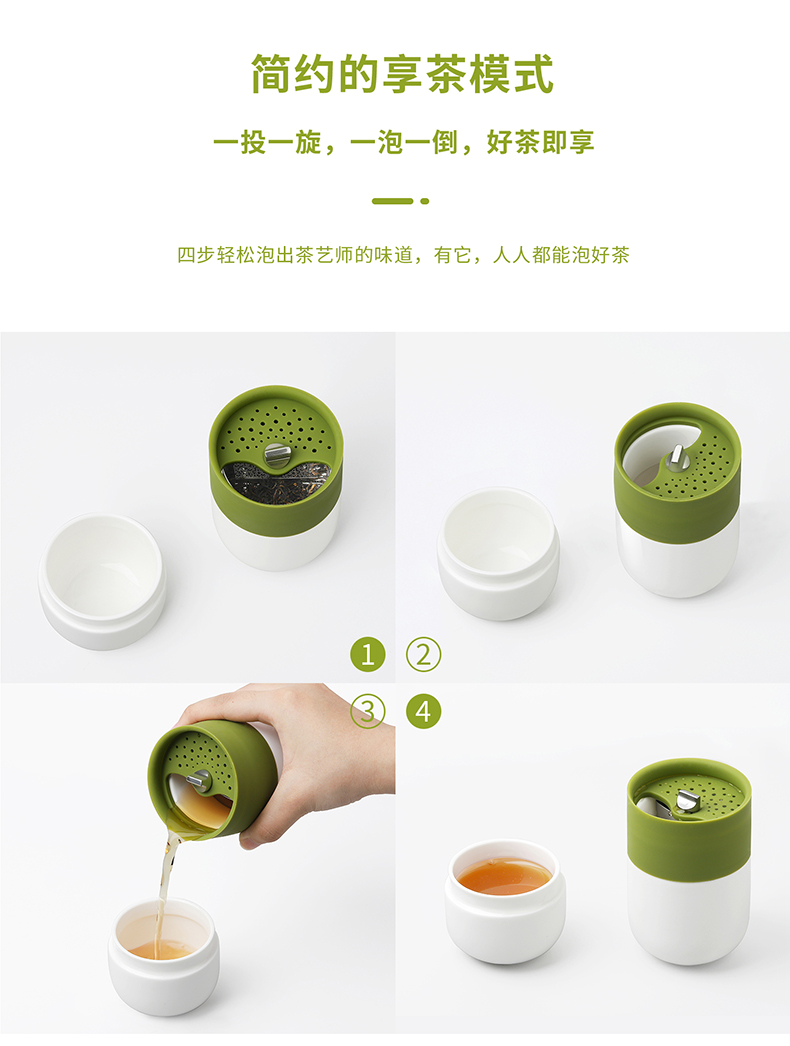 简约的享茶模式

一投一旋，一泡一倒，好茶即享

四步轻松泡出茶艺师的味道，有它，人人都能泡好茶

1 2

3 4