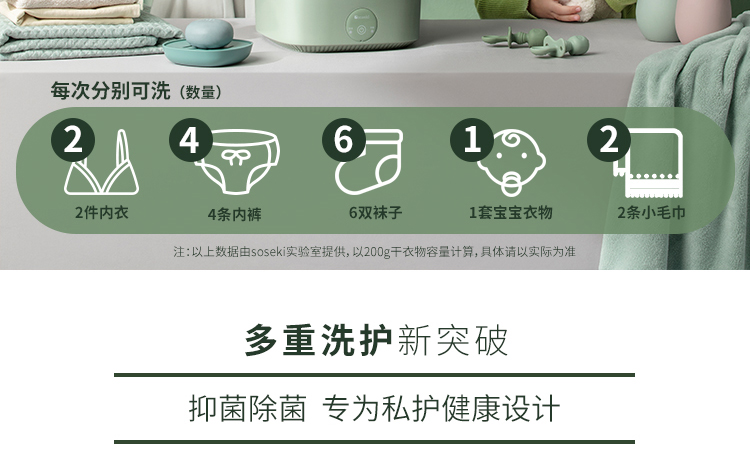 每次分别可洗（数量）

2
2件内衣

4
4条内裤

6
6双袜子

1
1套宝宝衣物

2
2条小毛巾

注：以上数据由soseki实验室提供，以200g干衣物容量计算，具体请以实际为准

多重洗护新突破

抑菌除菌 专为私护健康设计