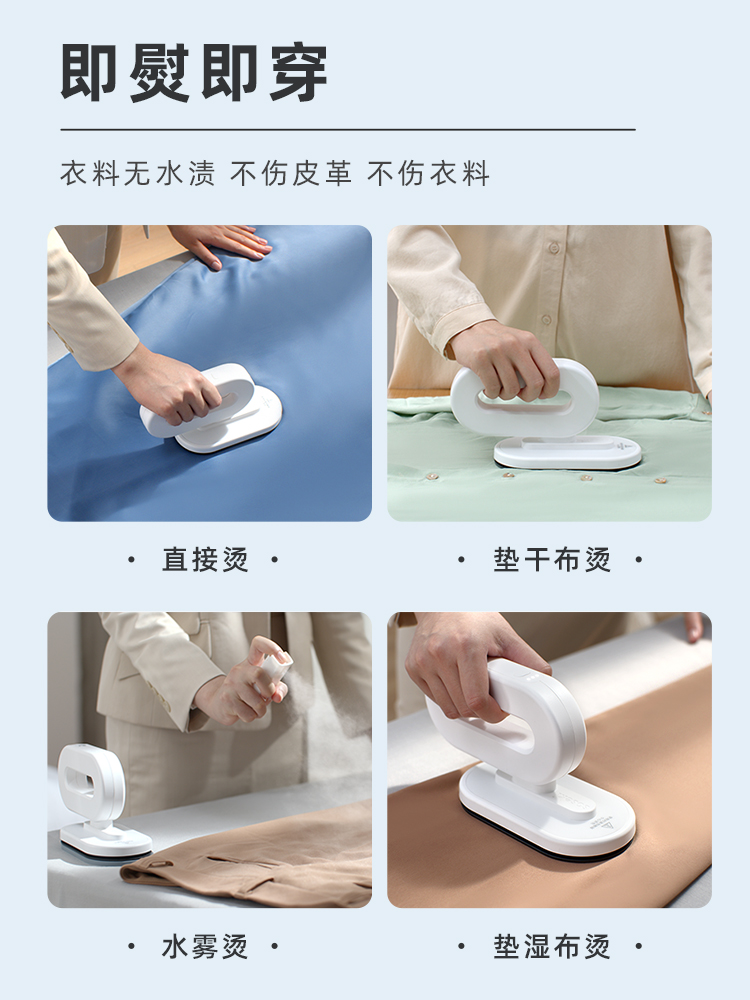 即熨即穿

衣料无水渍 不伤皮革 不伤衣料

· 直接烫 ·

· 垫干布烫 ·

· 水雾烫 ·

· 垫湿布烫 ·