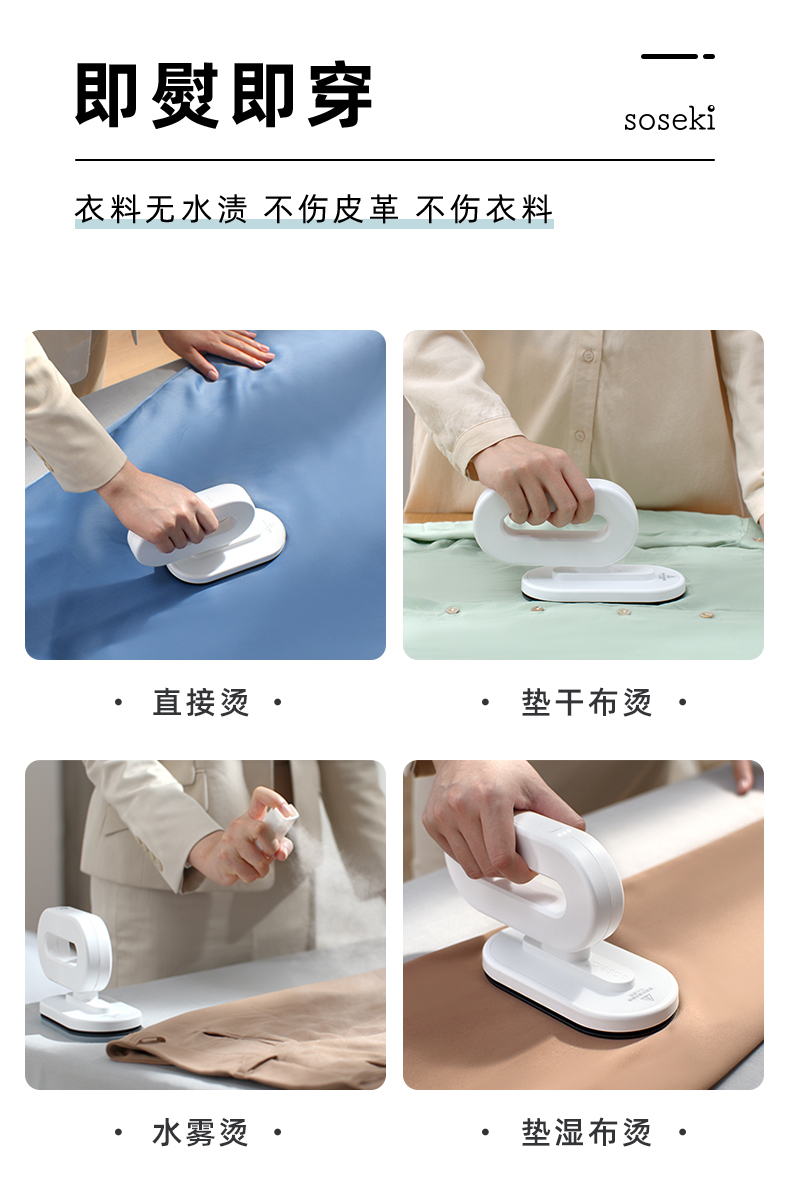 即熨即穿

soseki

衣料无水渍 不伤皮革 不伤衣料

· 直接烫 ·

· 垫干布烫 ·

· 水雾烫 ·

· 垫湿布烫 ·