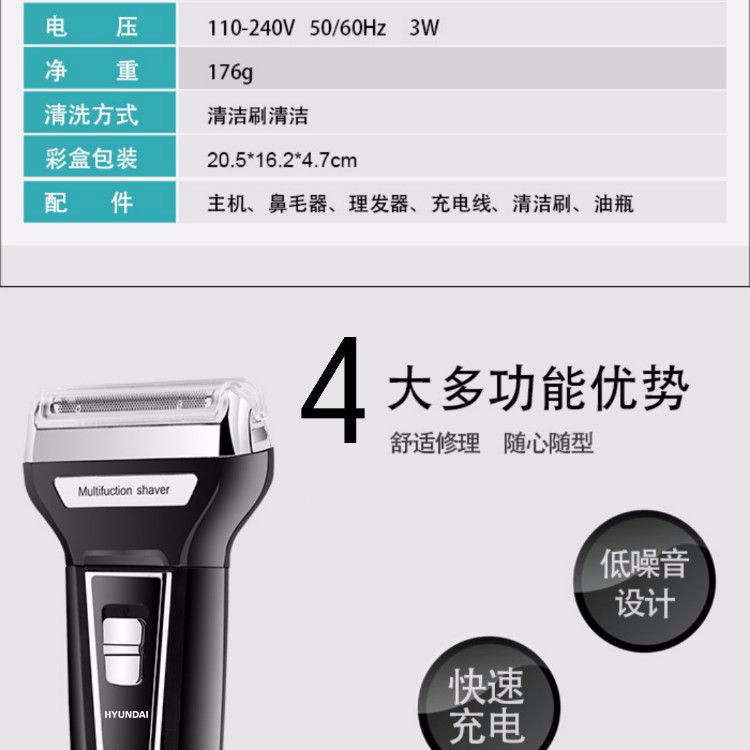 | 电　压 | 110-240V 50/60Hz 3W |
|---|---|
| 净　重 | 176g |
| 清洗方式 | 清洁刷清洁 |
| 彩盒包装 | 20.5*16.2*4.7cm |
| 配　件 | 主机、鼻毛器、理发器、充电线、清洁刷、油瓶 |

4 大多功能优势

舒适修理 随心随型

Multifuction shaver

HYUNDAI

低噪音设计

快速充电