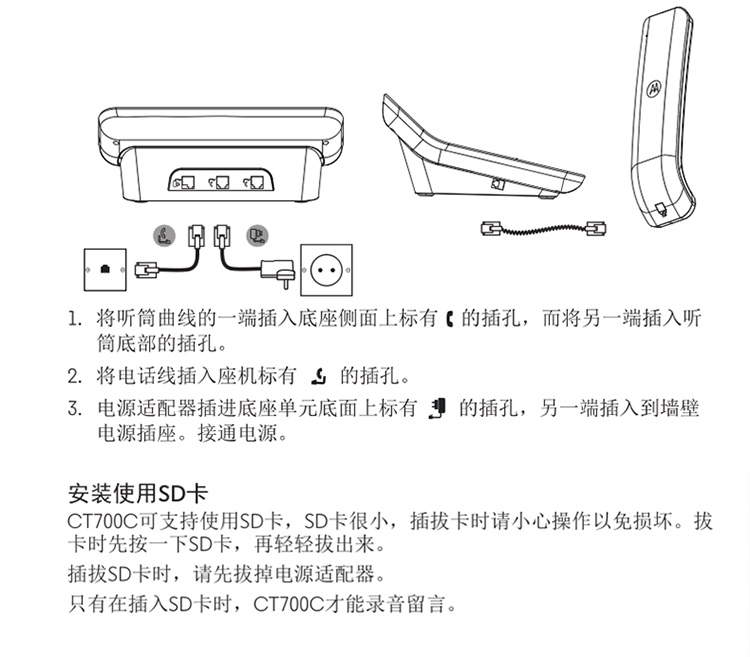 1. 将听筒曲线的一端插入底座侧面上标有 的插孔，而将另一端插入听筒底部的插孔。

2. 将电话线插入座机标有 的插孔。

3. 电源适配器插进底座单元底面上标有 的插孔，另一端插入到墙壁电源插座。接通电源。

安装使用SD卡

CT700C可支持使用SD卡，SD卡很小，插拔卡时请小心操作以免损坏。拔卡时先按一下SD卡，再轻轻拔出来。

插拔SD卡时，请先拔掉电源适配器。

只有在插入SD卡时，CT700C才能录音留言。