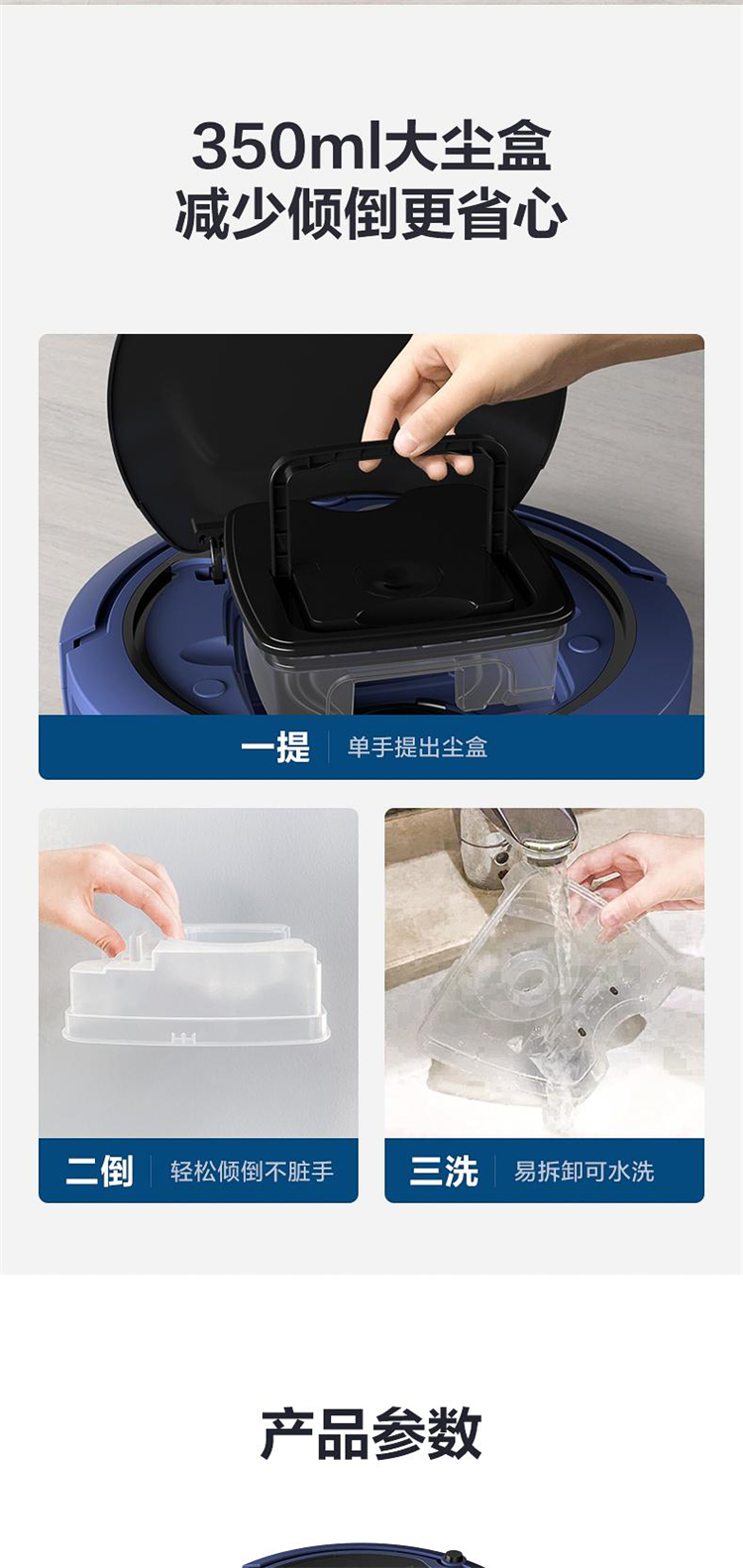 350ml大尘盒
减少倾倒更省心

一提 单手提出尘盒

二倒 轻松倾倒不脏手

三洗 易拆卸可水洗

产品参数