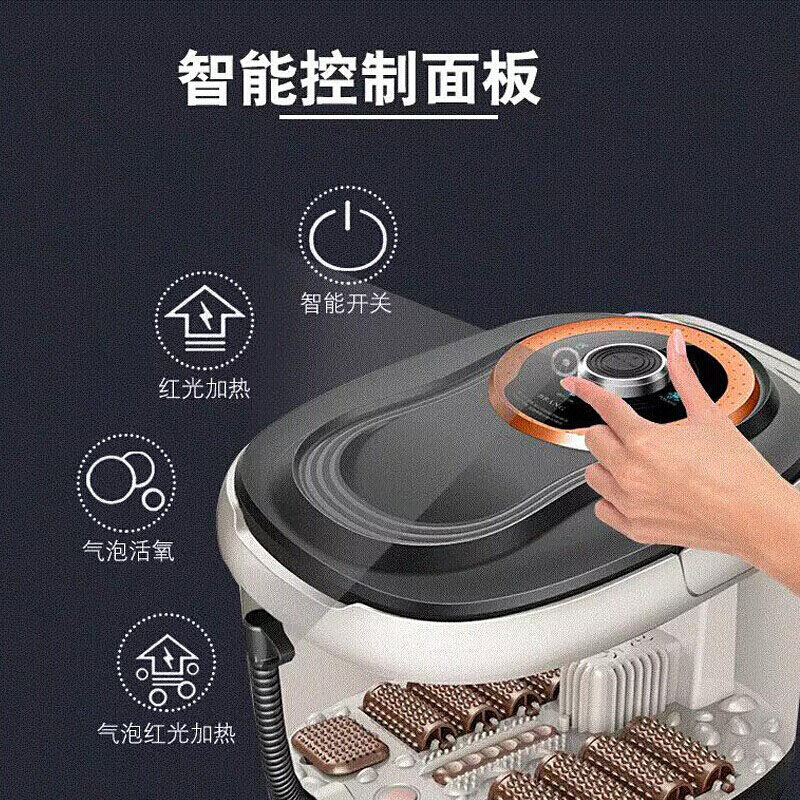 智能控制面板

智能开关

红光加热

气泡活氧

气泡红光加热