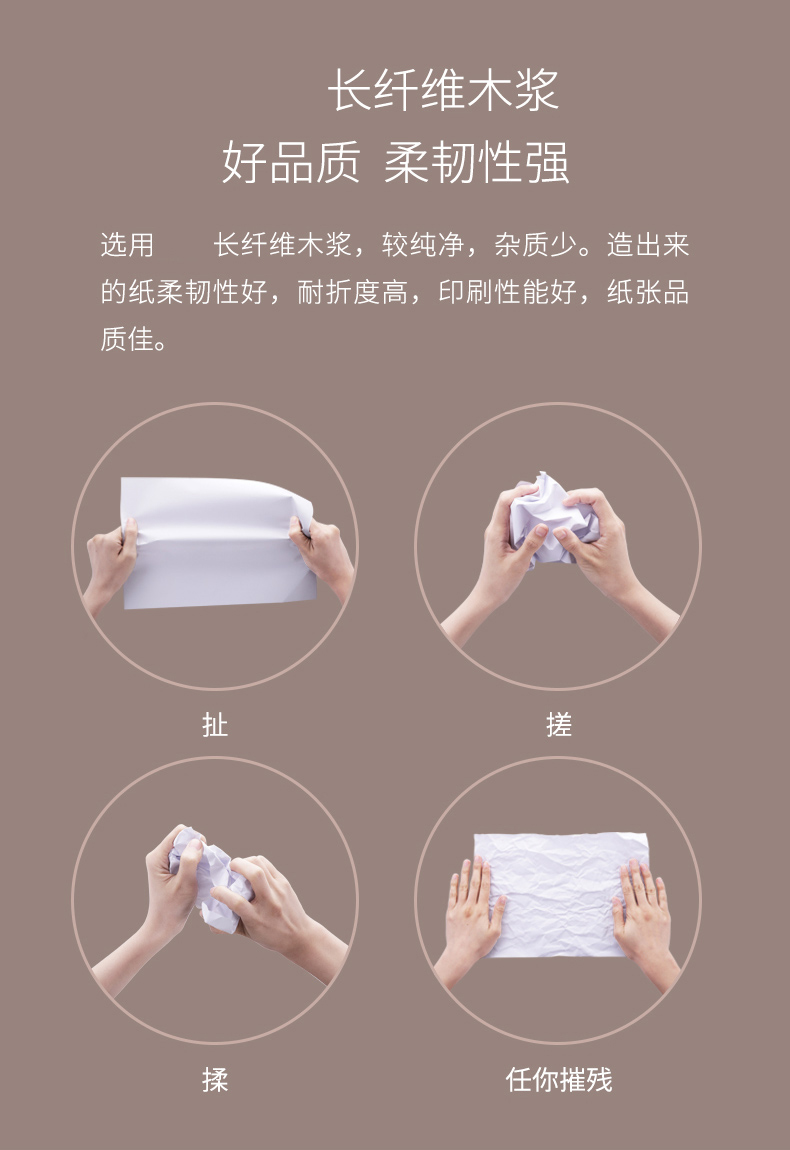 长纤维木浆
好品质 柔韧性强

选用 长纤维木浆，较纯净，杂质少。造出来的纸柔韧性好，耐折度高，印刷性能好，纸张品质佳。

扯

搓

揉

任你摧残