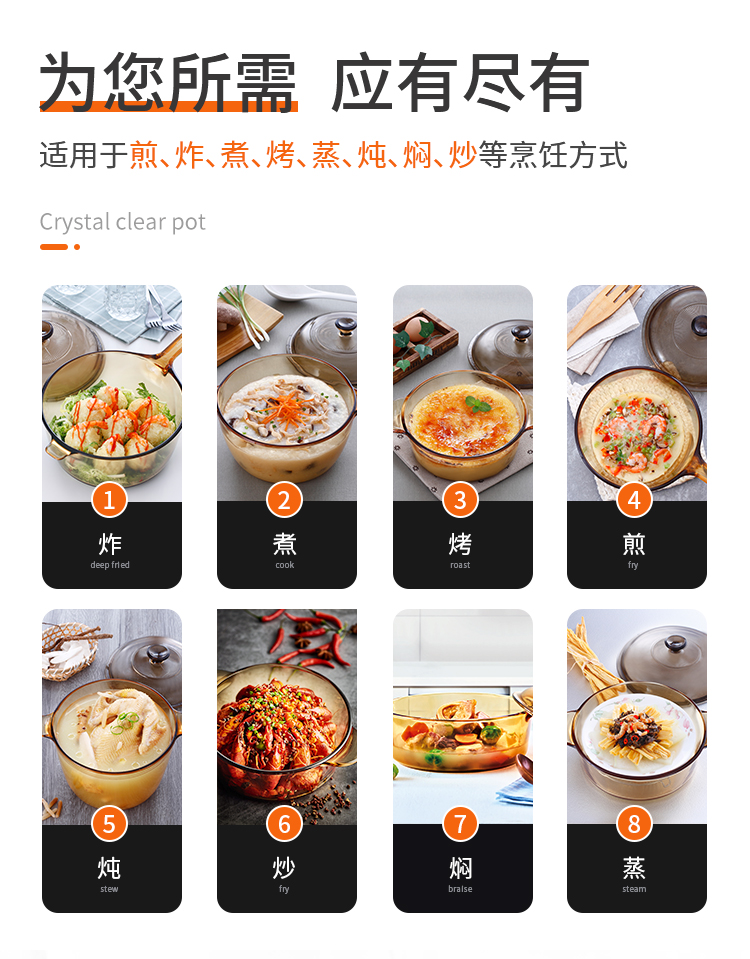 为您所需 应有尽有

适用于煎、炸、煮、烤、蒸、炖、焖、炒等烹饪方式

Crystal clear pot

1
炸
deep fried

2
煮
cook

3
烤
roast

4
煎
fry

5
炖
stew

6
炒
fry

7
焖
braise

8
蒸
steam