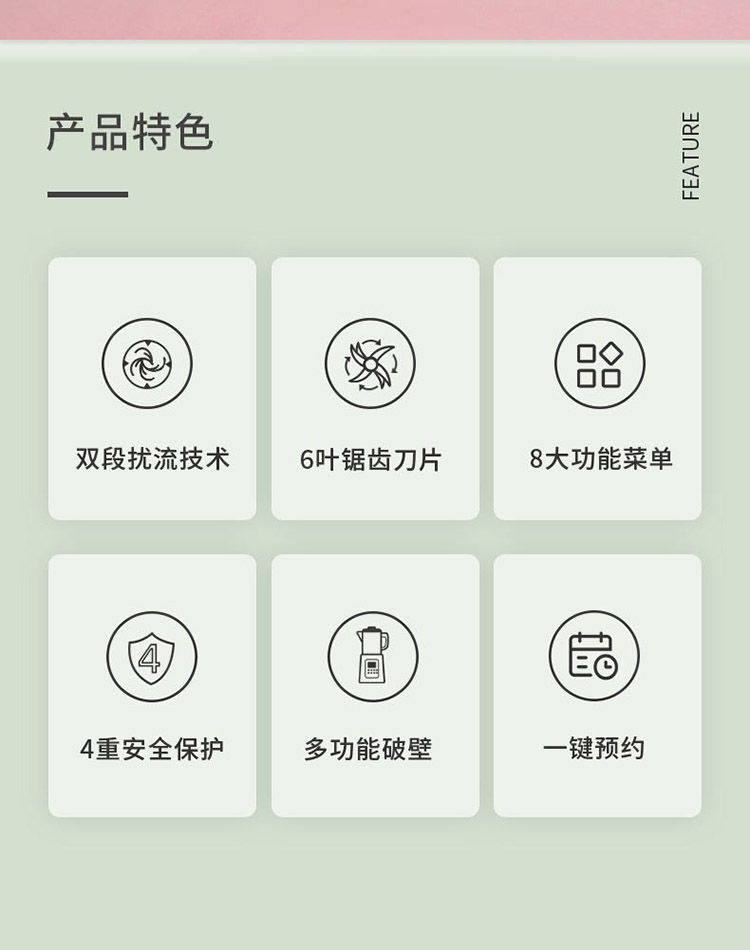 产品特色

FEATURE

双段扰流技术

6叶锯齿刀片

8大功能菜单

4重安全保护

多功能破壁

一键预约