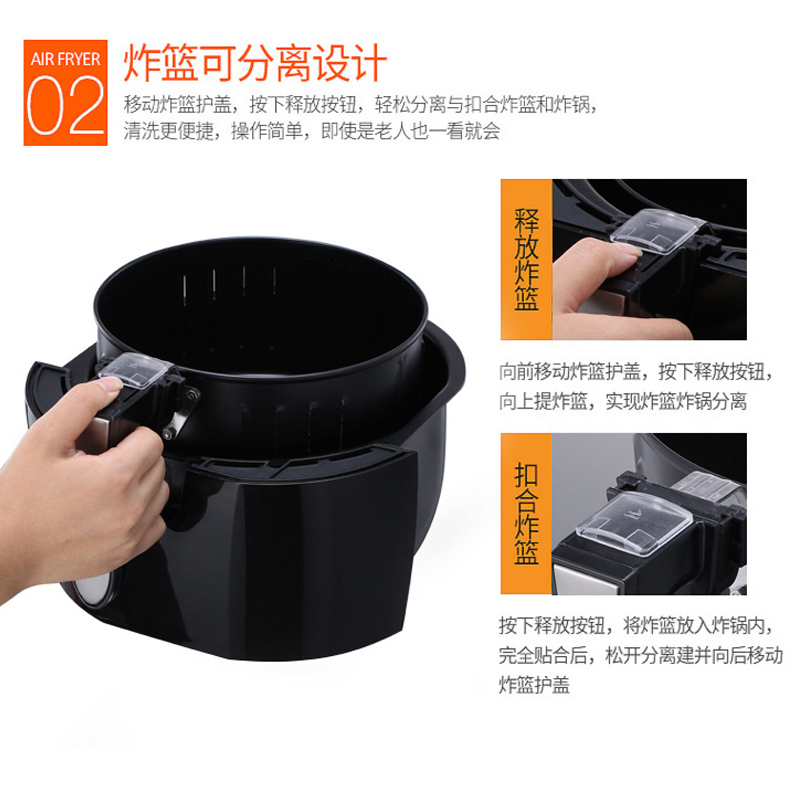 AIR FRYER
02

炸篮可分离设计

移动炸篮护盖，按下释放按钮，轻松分离与扣合炸篮和炸锅，清洗更便捷，操作简单，即使是老人也一看就会

释放炸篮

向前移动炸篮护盖，按下释放按钮，向上提炸篮，实现炸篮炸锅分离

扣合炸篮

按下释放按钮，将炸篮放入炸锅内，完全贴合后，松开分离建并向后移动炸篮护盖