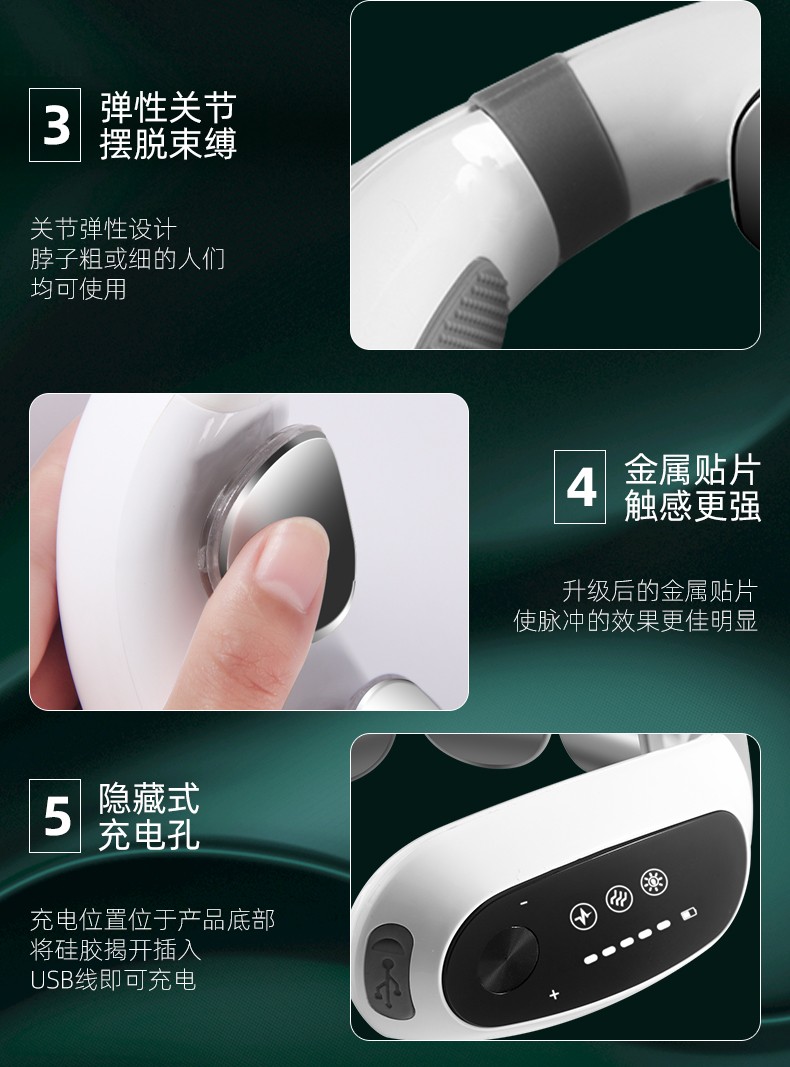 3 弹性关节 摆脱束缚

关节弹性设计
脖子粗或细的人们
均可使用

4 金属贴片 触感更强

升级后的金属贴片
使脉冲的效果更佳明显

5 隐藏式 充电孔

充电位置位于产品底部
将硅胶揭开插入
USB线即可充电

-
+