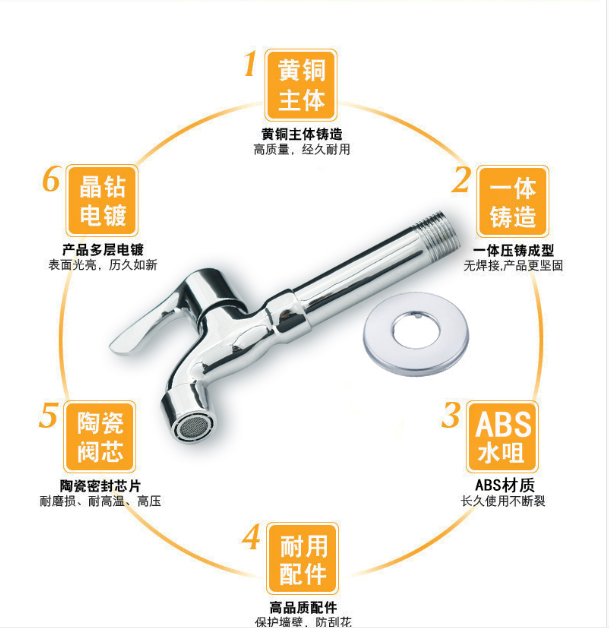 1 黄铜主体
黄铜主体铸造
高质量，经久耐用

2 一体铸造
一体压铸成型
无焊接,产品更坚固

3 ABS水咀
ABS材质
长久使用不断裂

4 耐用配件
高品质配件
保护墙壁，防刮花

5 陶瓷阀芯
陶瓷密封芯片
耐磨损、耐高温、高压

6 晶钻电镀
产品多层电镀
表面光亮，历久如新