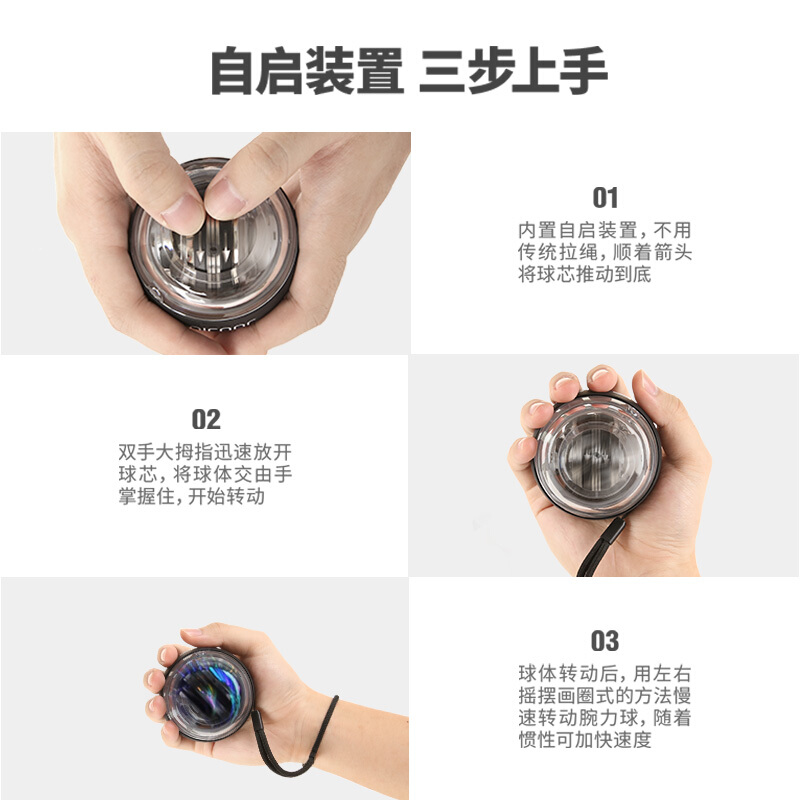 自启装置 三步上手

01
内置自启装置，不用传统拉绳，顺着箭头将球芯推动到底

02
双手大拇指迅速放开球芯，将球体交由手掌握住，开始转动

03
球体转动后，用左右摇摆画圈式的方法慢速转动腕力球，随着惯性可加快速度