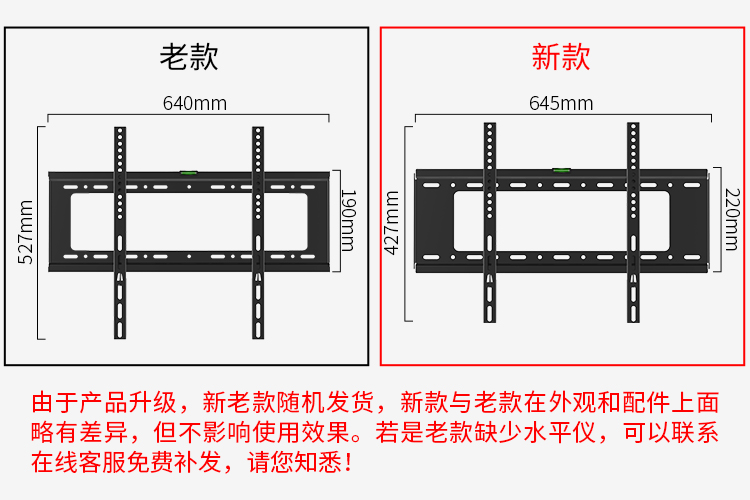 老款

640mm

527mm

190mm

新款

645mm

427mm

220mm

由于产品升级，新老款随机发货，新款与老款在外观和配件上面略有差异，但不影响使用效果。若是老款缺少水平仪，可以联系在线客服免费补发，请您知悉！