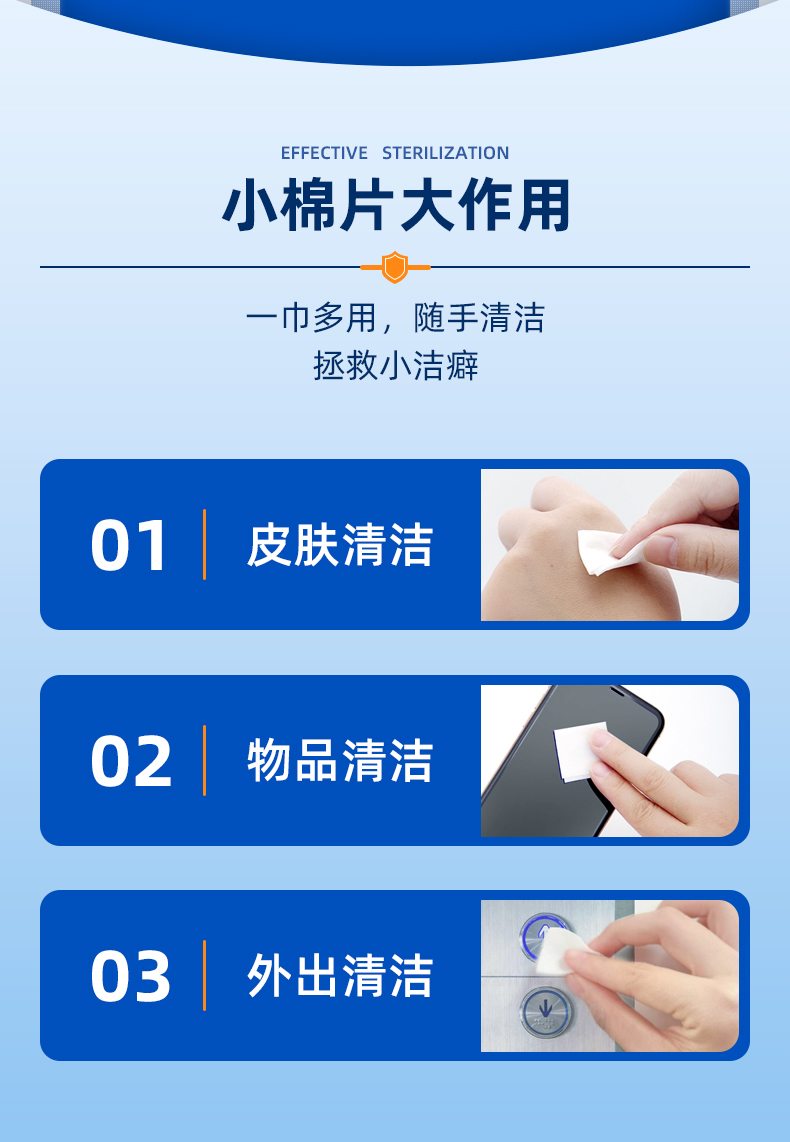 EFFECTIVE STERILIZATION

小棉片大作用

一巾多用，随手清洁
拯救小洁癖

01 皮肤清洁

02 物品清洁

03 外出清洁