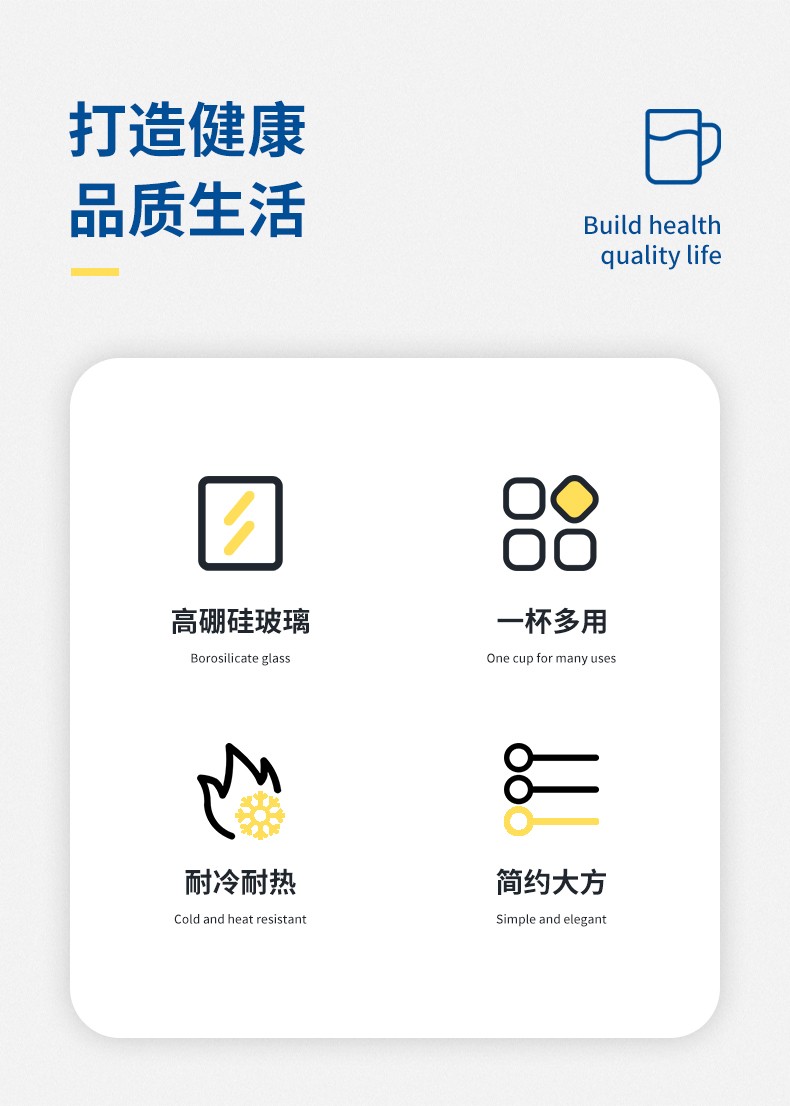 打造健康
品质生活

Build health
quality life

高硼硅玻璃
Borosilicate glass

一杯多用
One cup for many uses

耐冷耐热
Cold and heat resistant

简约大方
Simple and elegant