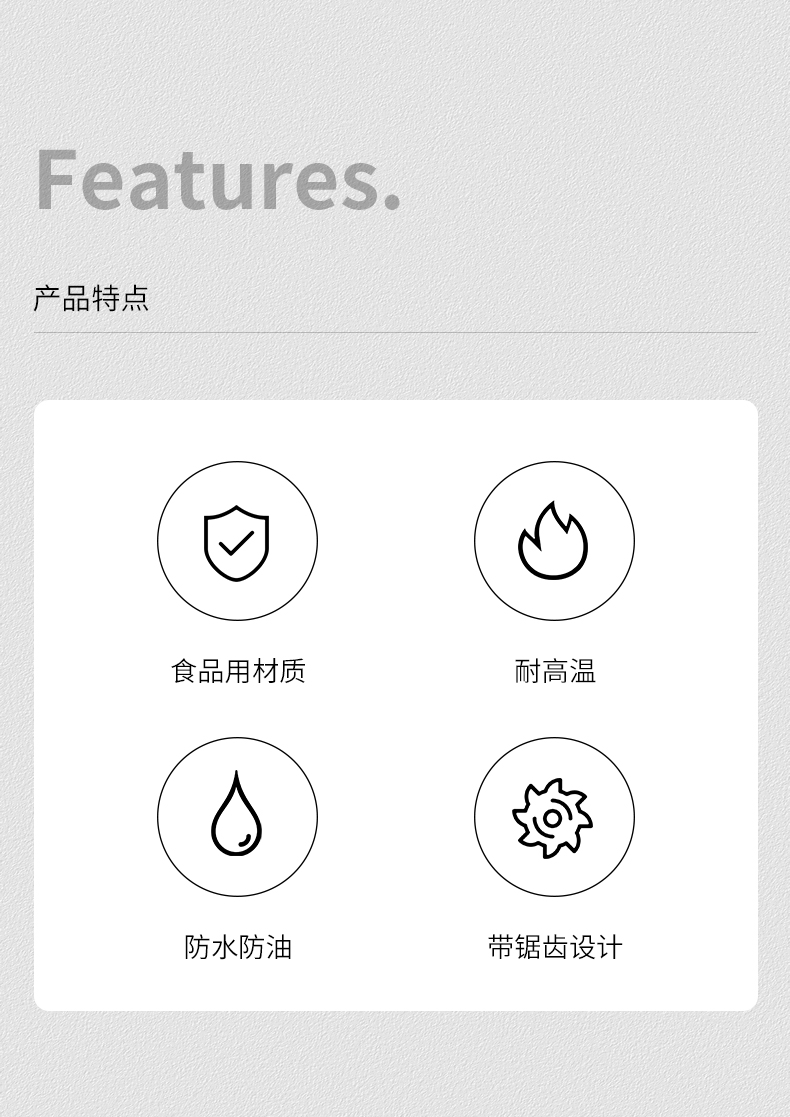 Features.

产品特点

食品用材质

耐高温

防水防油

带锯齿设计