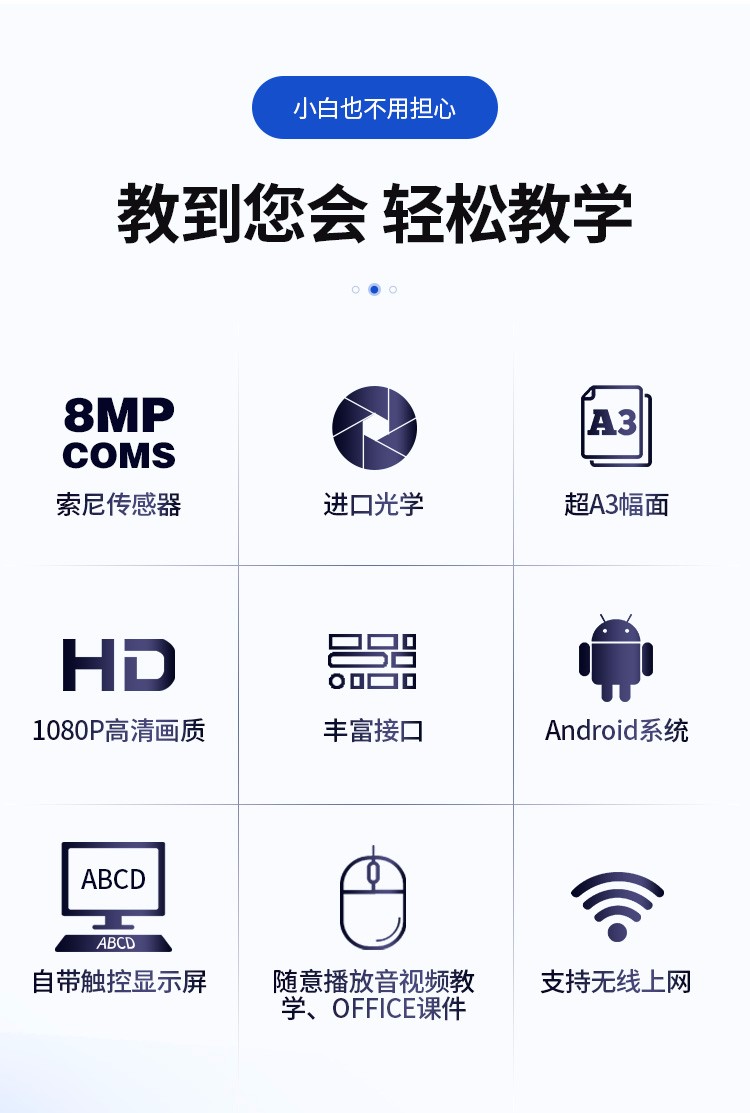 小白也不用担心

教到您会 轻松教学

8MP
COMS
索尼传感器

进口光学

A3
超A3幅面

HD
1080P高清画质

丰富接口

Android系统

ABCD
ABCD
自带触控显示屏

随意播放音视频教学、OFFICE课件

支持无线上网