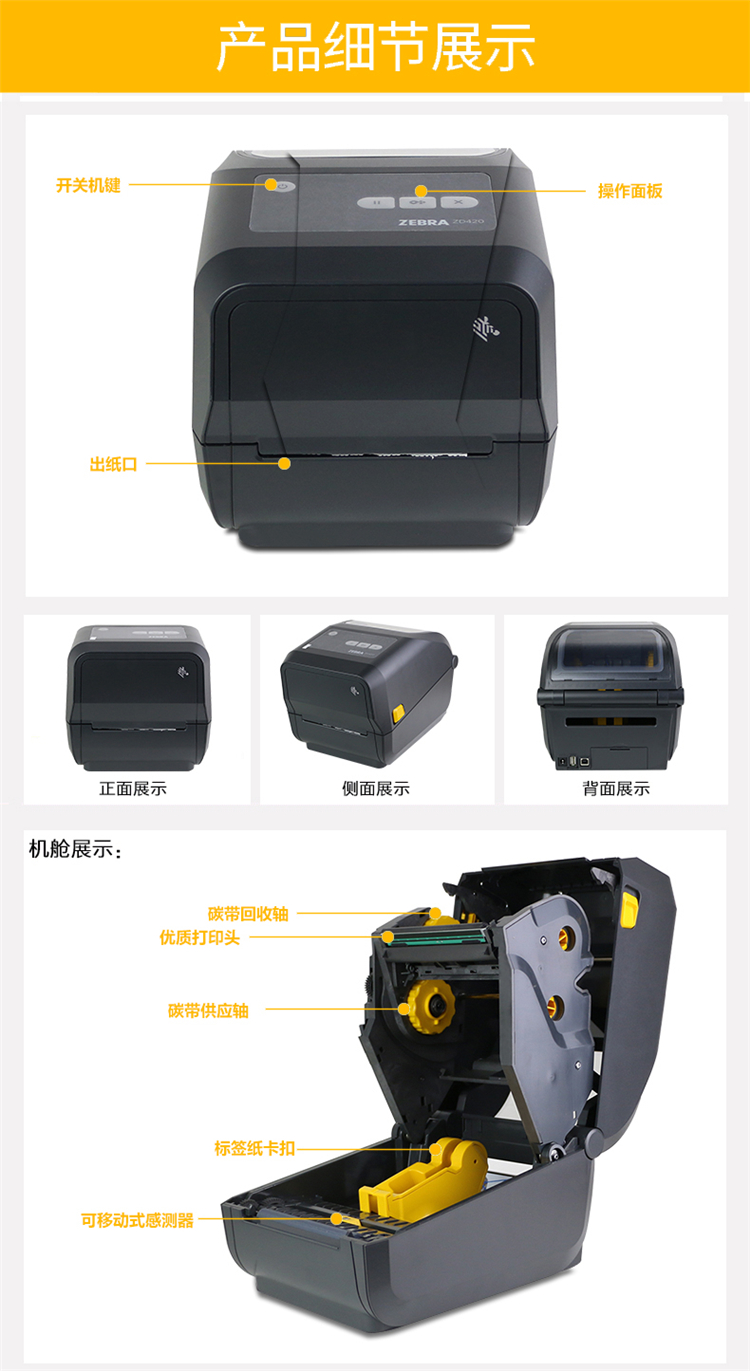 产品细节展示

开关机键

操作面板

ZEBRA ZD420

出纸口

正面展示

侧面展示

背面展示

机舱展示：

碳带回收轴

优质打印头

碳带供应轴

标签纸卡扣

可移动式感测器