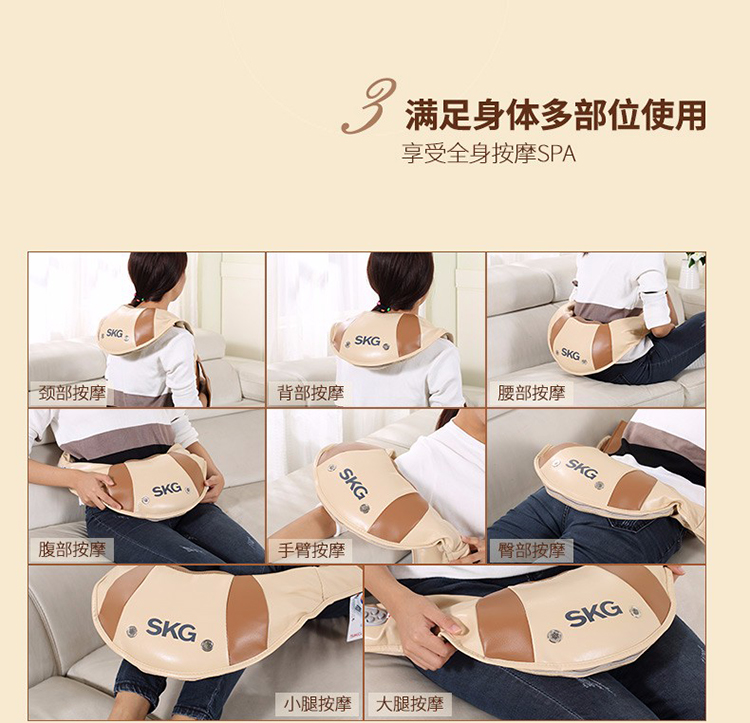 3 满足身体多部位使用
享受全身按摩SPA

SKG
颈部按摩

SKG
背部按摩

SKG
腰部按摩

SKG
腹部按摩

SKG
手臂按摩

SKG
臀部按摩

SKG
小腿按摩

SKG
大腿按摩