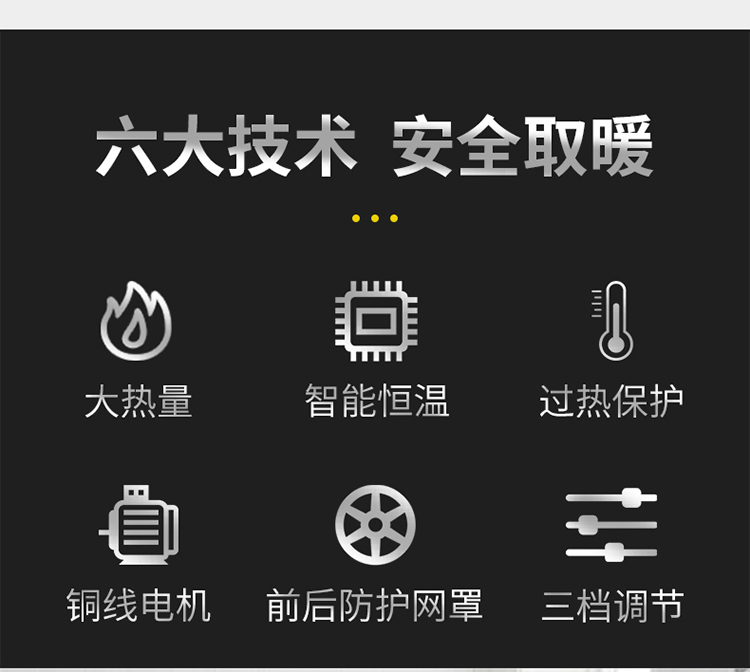 六大技术 安全取暖

大热量

智能恒温

过热保护

铜线电机

前后防护网罩

三档调节