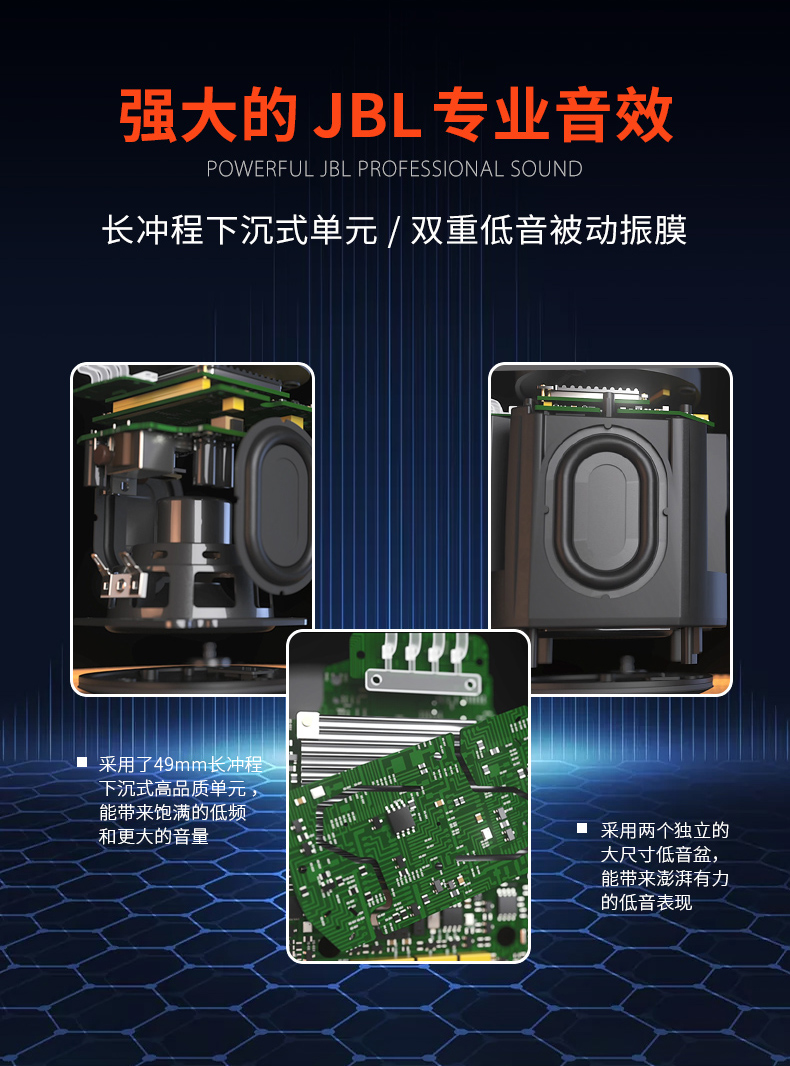 强大的 JBL 专业音效

POWERFUL JBL PROFESSIONAL SOUND

长冲程下沉式单元 / 双重低音被动振膜

■ 采用了49mm长冲程下沉式高品质单元，能带来饱满的低频和更大的音量

■ 采用两个独立的大尺寸低音盆，能带来澎湃有力的低音表现