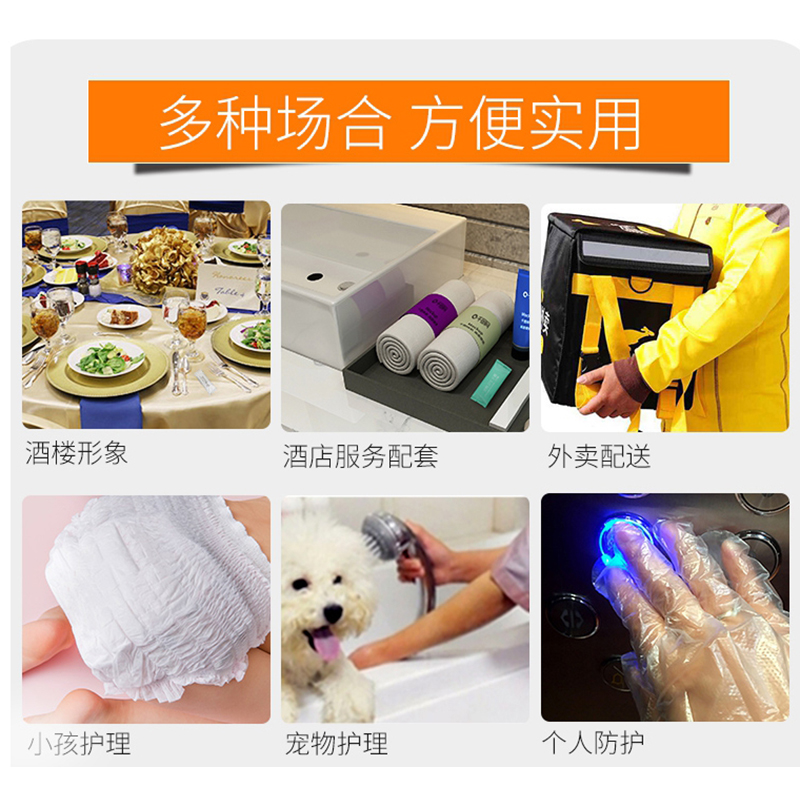 多种场合 方便实用

酒楼形象

酒店服务配套

外卖配送

小孩护理

宠物护理

个人防护