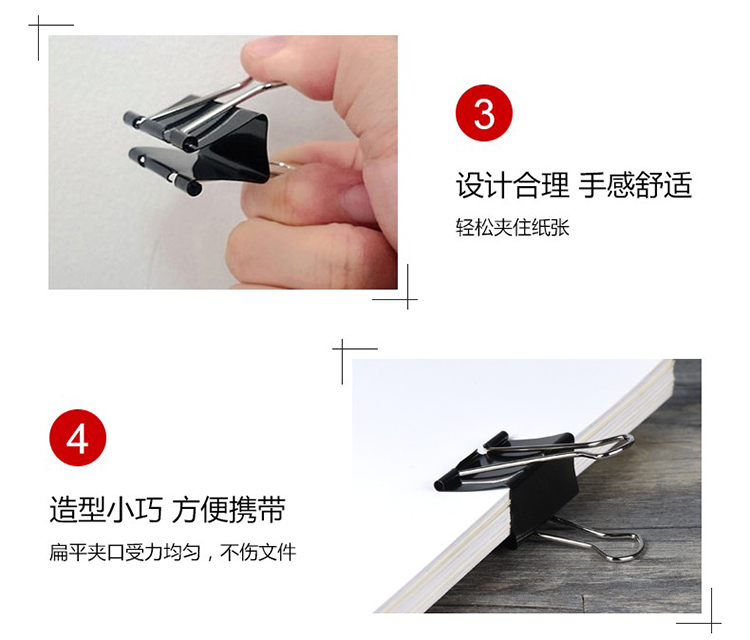 3

设计合理 手感舒适

轻松夹住纸张

4

造型小巧 方便携带

扁平夹口受力均匀，不伤文件