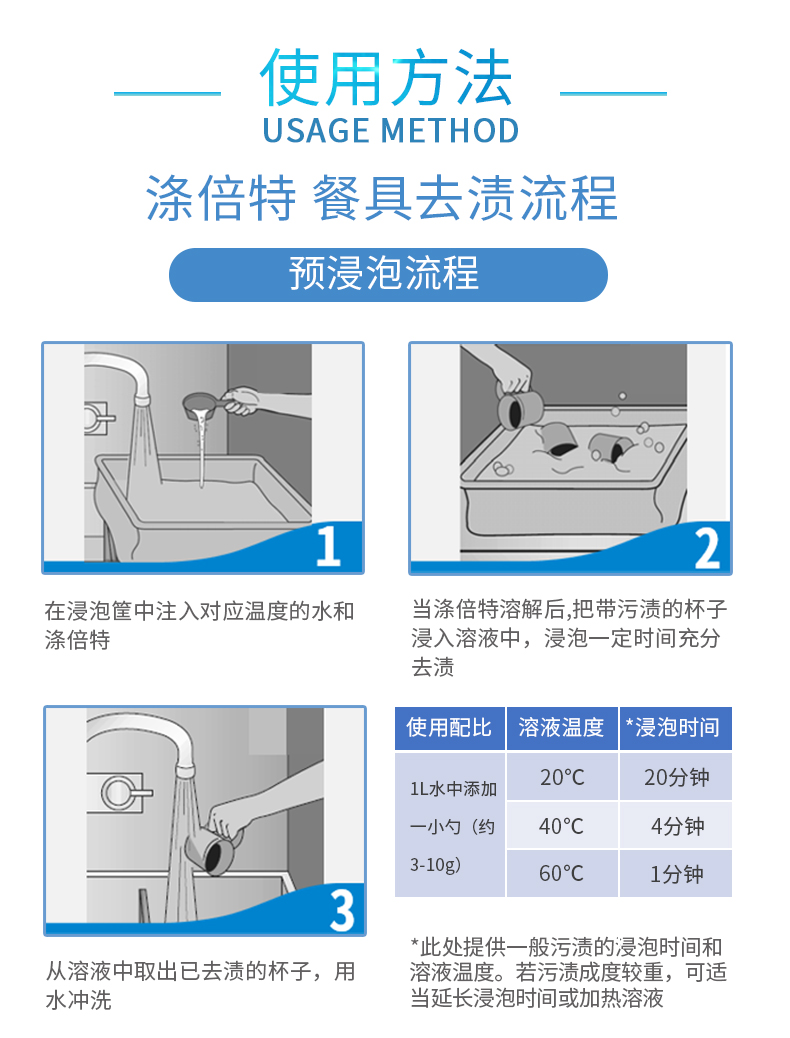 使用方法
USAGE METHOD

涤倍特 餐具去渍流程

预浸泡流程

1

在浸泡筐中注入对应温度的水和涤倍特

2

当涤倍特溶解后,把带污渍的杯子浸入溶液中，浸泡一定时间充分去渍

3

从溶液中取出已去渍的杯子，用水冲洗

| 使用配比 | 溶液温度 | *浸泡时间 |
|---|---|---|
| 1L水中添加一小勺（约3-10g） | 20°C | 20分钟 |
| | 40°C | 4分钟 |
| | 60°C | 1分钟 |

*此处提供一般污渍的浸泡时间和溶液温度。若污渍成度较重，可适当延长浸泡时间或加热溶液