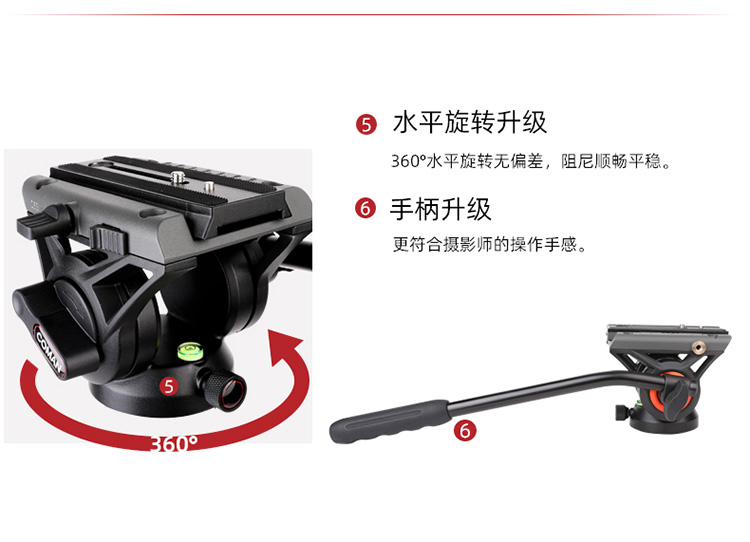 5 水平旋转升级

360°水平旋转无偏差，阻尼顺畅平稳。

6 手柄升级

更符合摄影师的操作手感。

COMAN

5

360°

6