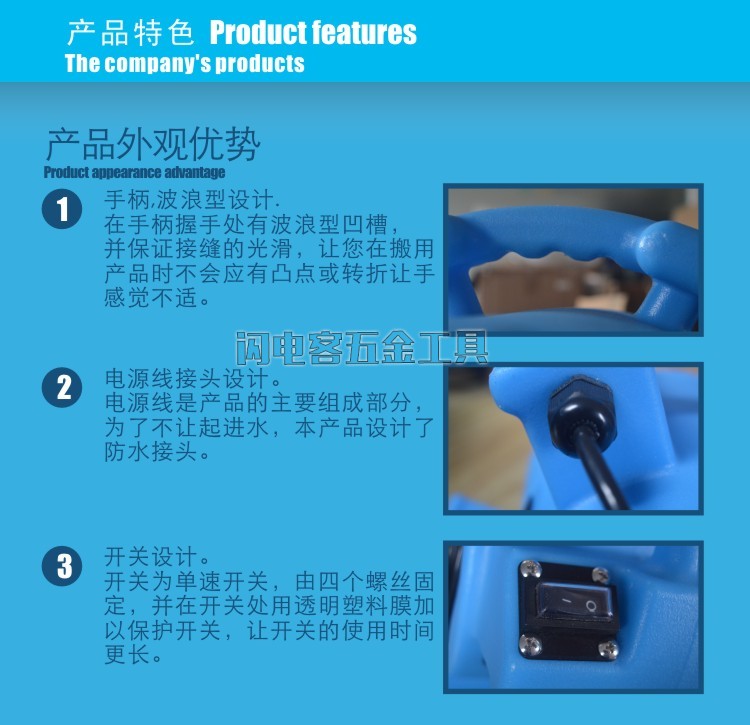 产品特色 Product features
The company's products

产品外观优势
Product appearance advantage

1 手柄,波浪型设计.
在手柄握手处有波浪型凹槽，并保证接缝的光滑，让您在搬用产品时不会应有凸点或转折让手感觉不适。

闪电客五金工具

2 电源线接头设计。
电源线是产品的主要组成部分，为了不让起进水，本产品设计了防水接头。

3 开关设计。
开关为单速开关，由四个螺丝固定，并在开关处用透明塑料膜加以保护开关，让开关的使用时间更长。

I O