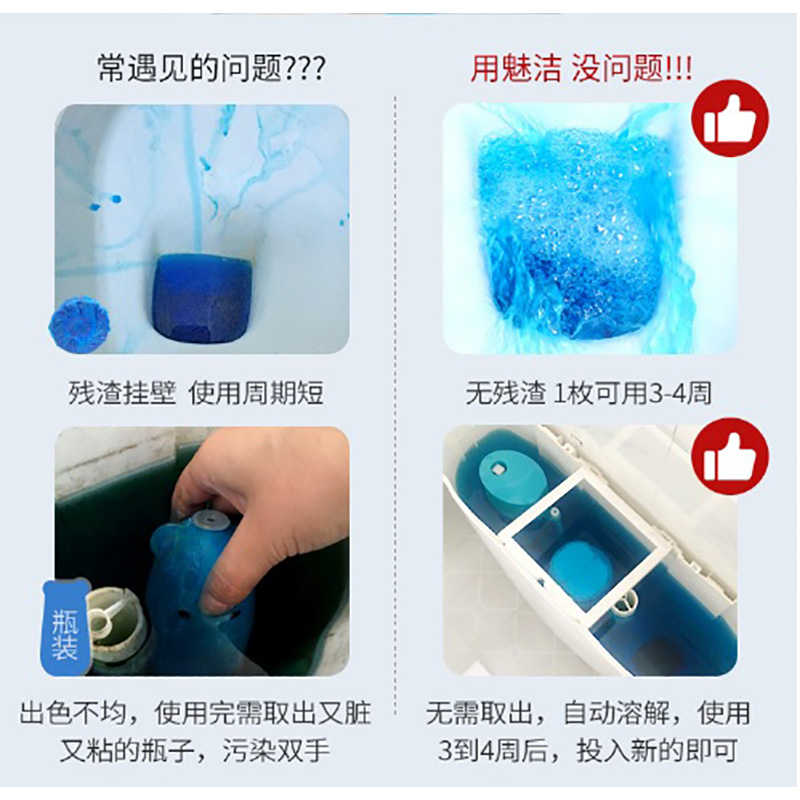 常遇见的问题???

残渣挂壁 使用周期短

瓶装

出色不均，使用完需取出又脏又粘的瓶子，污染双手

用魅洁 没问题!!!

无残渣 1枚可用3-4周

无需取出，自动溶解，使用3到4周后，投入新的即可