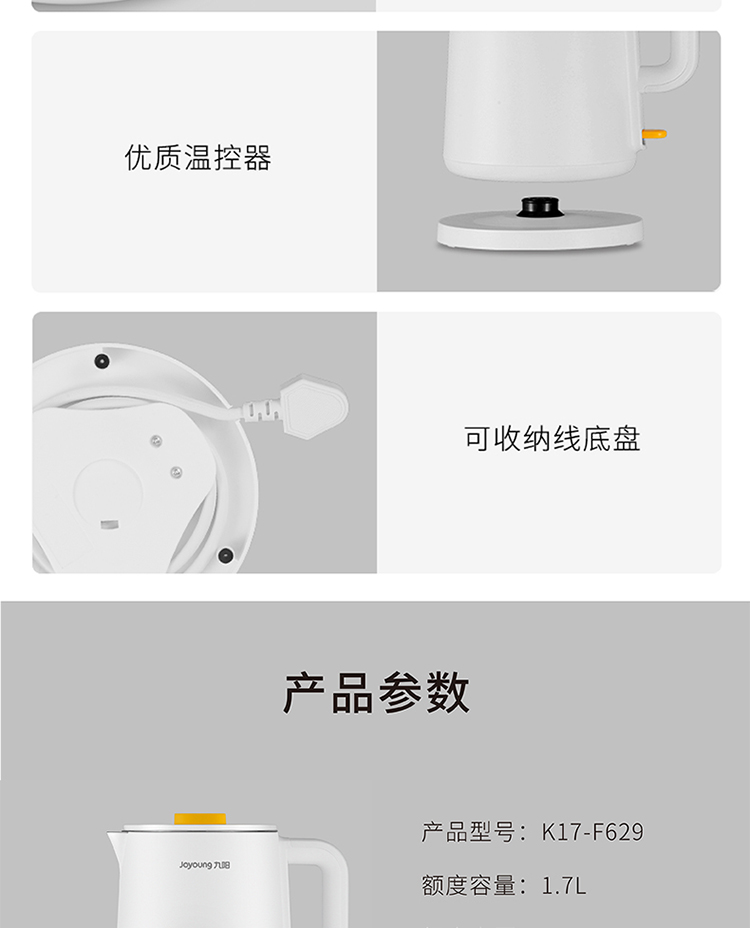 优质温控器

可收纳线底盘

产品参数

Joyoung 九阳

产品型号：K17-F629

额度容量：1.7L