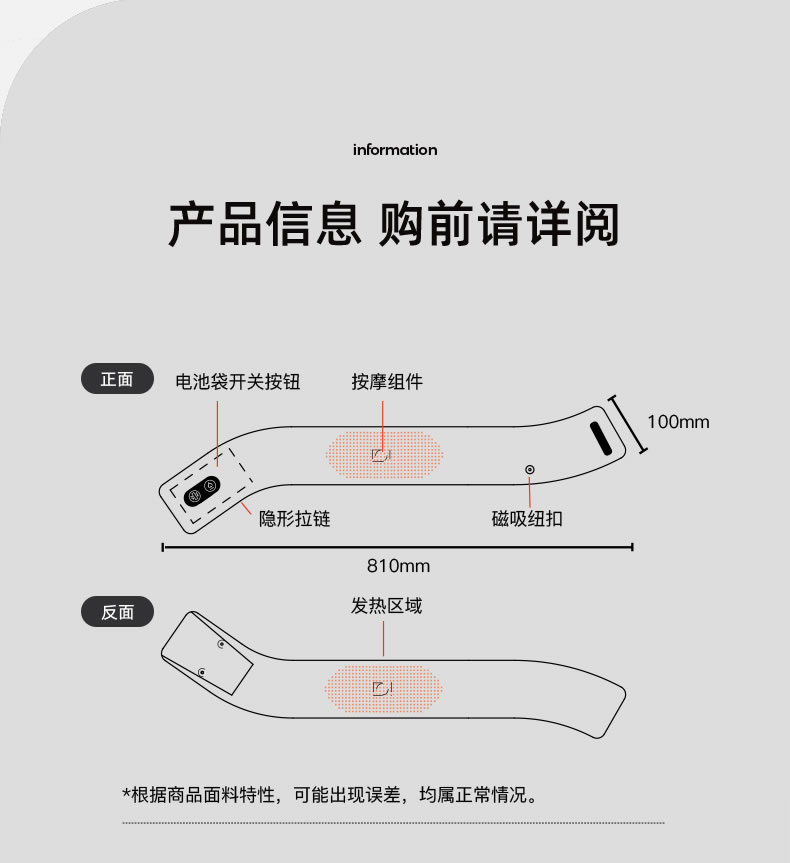 information

产品信息 购前请详阅

正面

电池袋开关按钮

按摩组件

100mm

隐形拉链

磁吸纽扣

810mm

反面

发热区域

*根据商品面料特性，可能出现误差，均属正常情况。