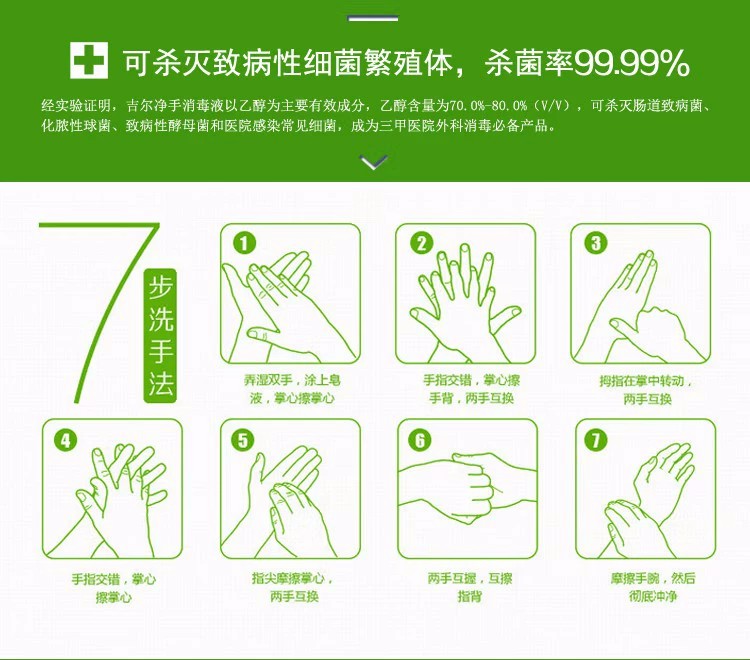 可杀灭致病性细菌繁殖体，杀菌率99.99%

经实验证明，吉尔净手消毒液以乙醇为主要有效成分，乙醇含量为70.0%-80.0%（V/V），可杀灭肠道致病菌、化脓性球菌、致病性酵母菌和医院感染常见细菌，成为三甲医院外科消毒必备产品。

7 步洗手法

1 弄湿双手，涂上皂液，掌心擦掌心

2 手指交错，掌心擦手背，两手互换

3 拇指在掌中转动，两手互换

4 手指交错，掌心擦掌心

5 指尖摩擦掌心，两手互换

6 两手互握，互擦指背

7 摩擦手腕，然后彻底冲净