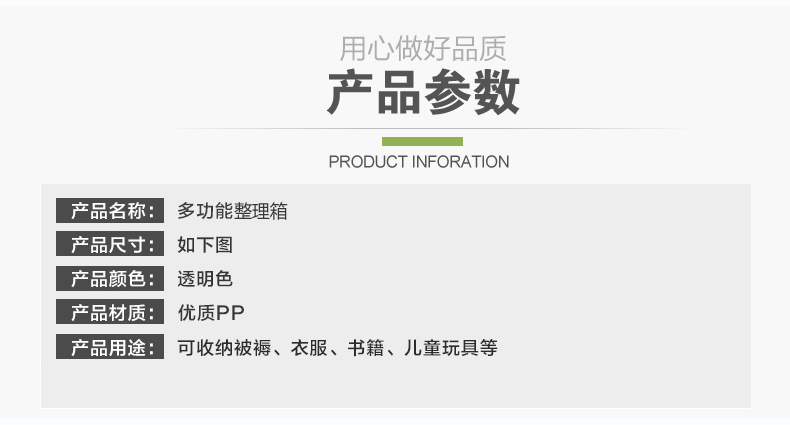 用心做好品质
产品参数

PRODUCT INFORATION

产品名称： 多功能整理箱
产品尺寸： 如下图
产品颜色： 透明色
产品材质： 优质PP
产品用途： 可收纳被褥、衣服、书籍、儿童玩具等