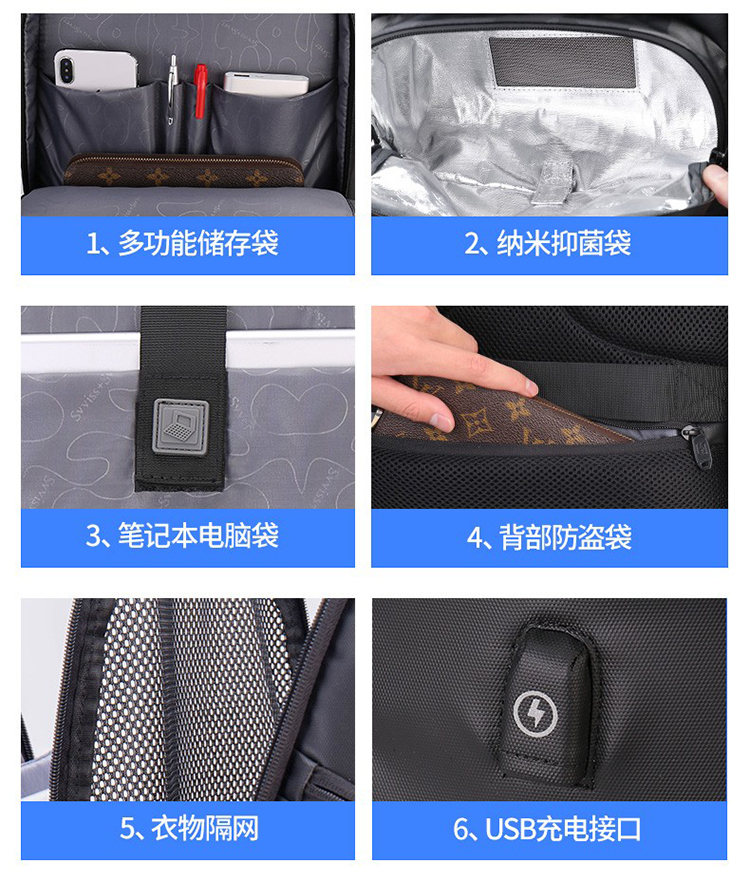 1、多功能储存袋

2、纳米抑菌袋

3、笔记本电脑袋

4、背部防盗袋

5、衣物隔网

6、USB充电接口